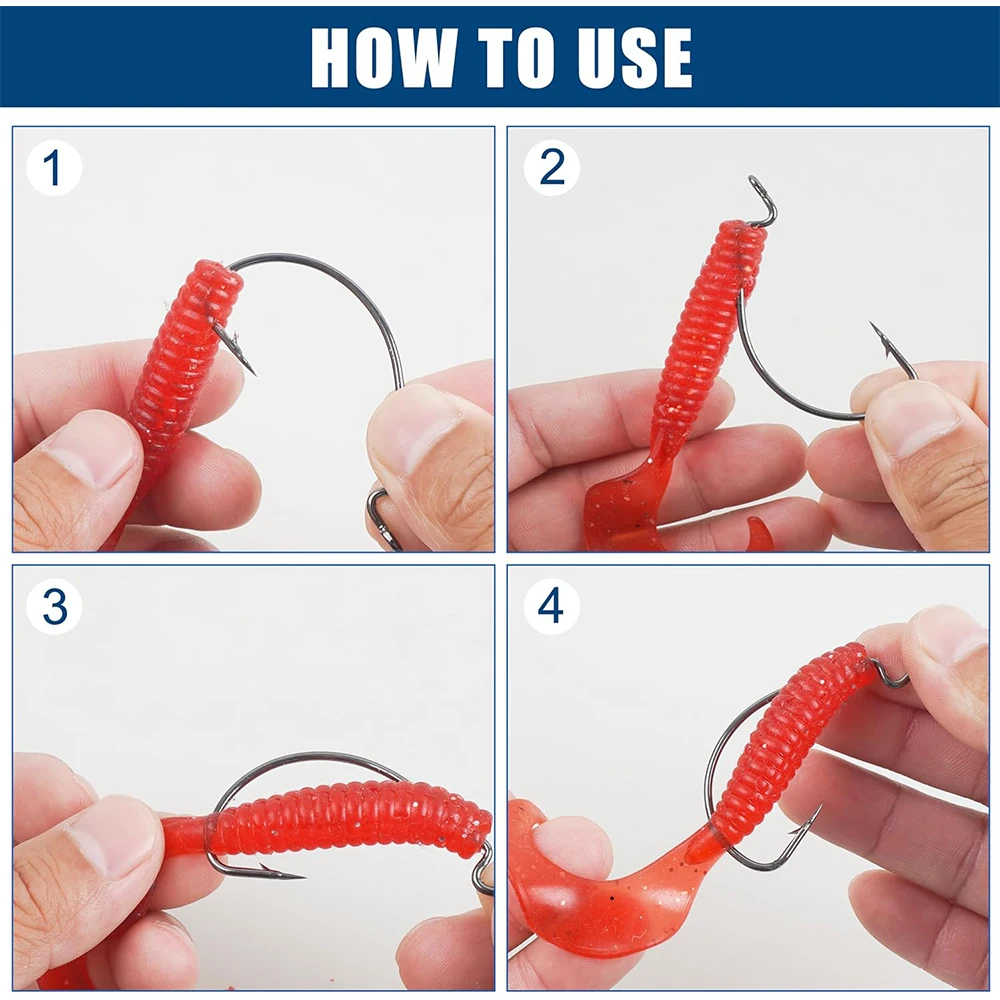 HOW TO USE

1

2

3

4