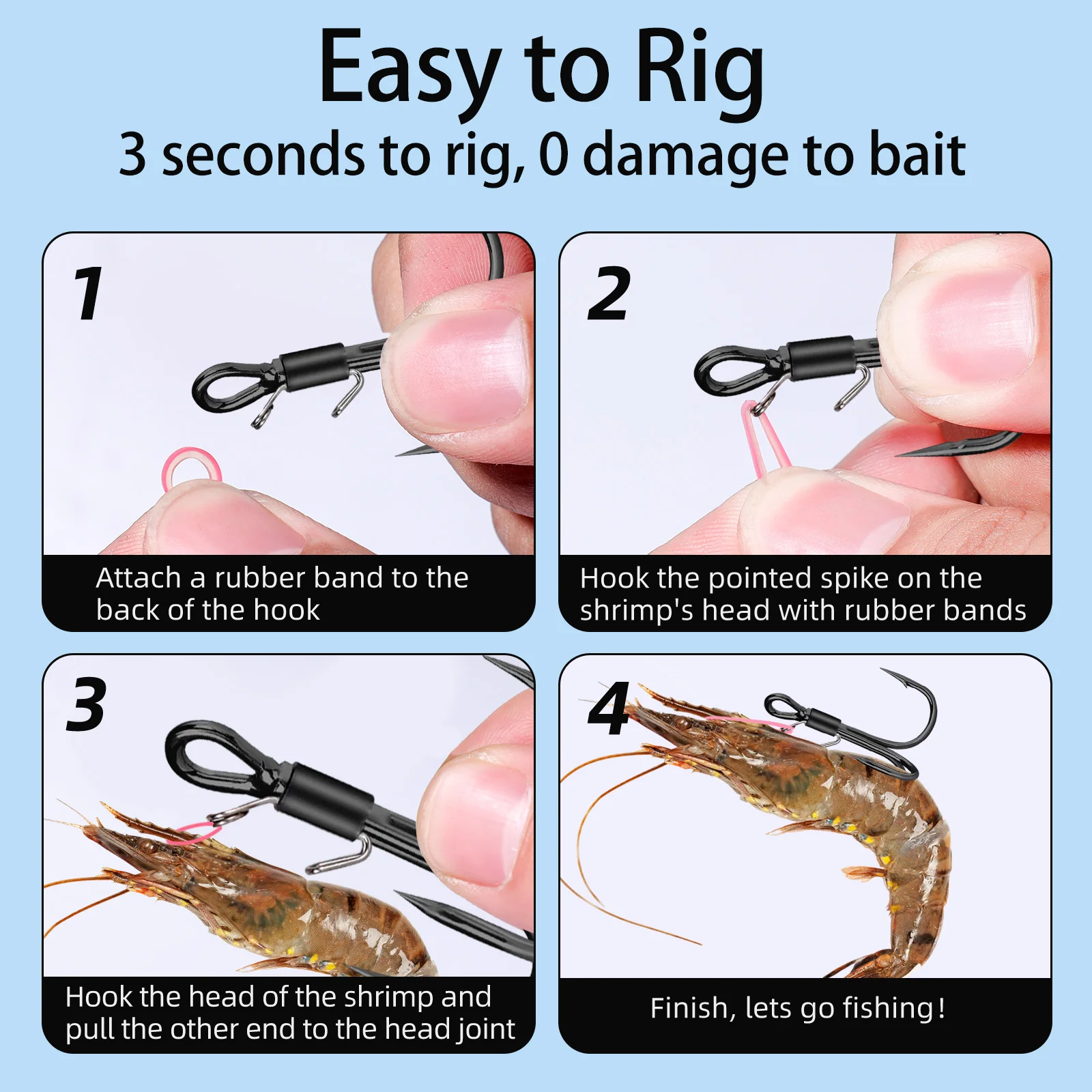 Easy to Rig
3 seconds to rig, 0 damage to bait

1
Attach a rubber band to the back of the hook

2
Hook the pointed spike on the shrimp's head with rubber bands

3
Hook the head of the shrimp and pull the other end to the head joint

4
Finish, lets go fishing!