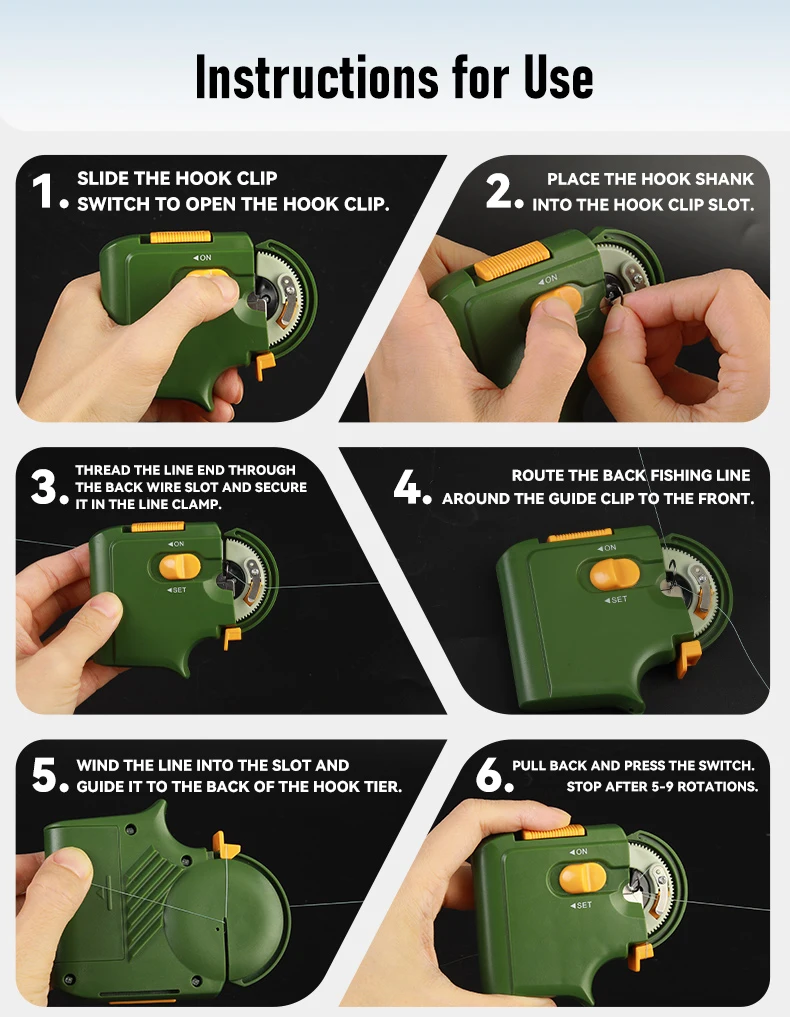 Instructions for Use

1. SLIDE THE HOOK CLIP SWITCH TO OPEN THE HOOK CLIP.

◄ON

2. PLACE THE HOOK SHANK INTO THE HOOK CLIP SLOT.

◄ON

3. THREAD THE LINE END THROUGH THE BACK WIRE SLOT AND SECURE IT IN THE LINE CLAMP.

◄ON

◄SET

4. ROUTE THE BACK FISHING LINE AROUND THE GUIDE CLIP TO THE FRONT.

◄ON

◄SET

5. WIND THE LINE INTO THE SLOT AND GUIDE IT TO THE BACK OF THE HOOK TIER.

6. PULL BACK AND PRESS THE SWITCH. STOP AFTER 5-9 ROTATIONS.

◄ON

◄SET