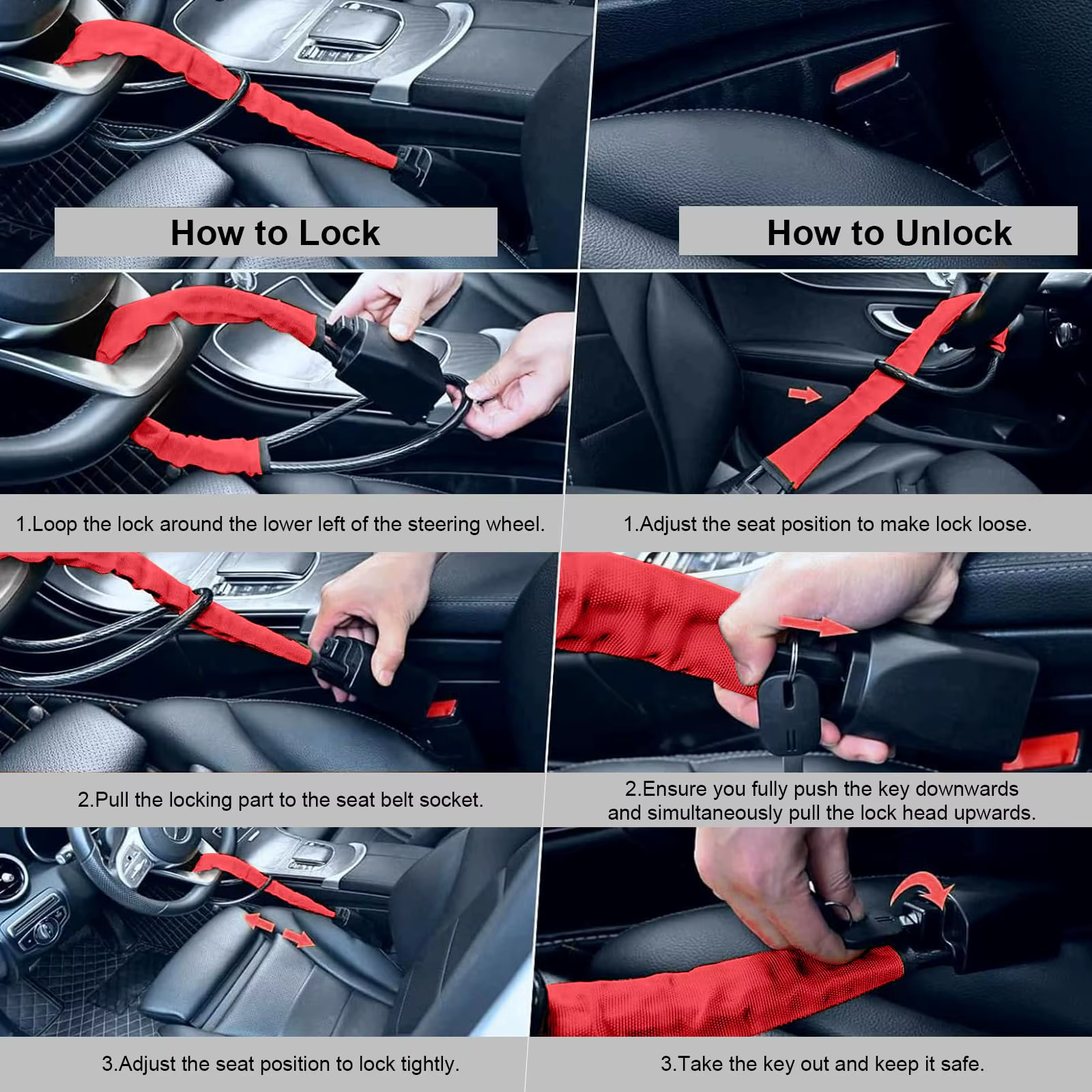 How to Lock

1.Loop the lock around the lower left of the steering wheel.

2.Pull the locking part to the seat belt socket.

3.Adjust the seat position to lock tightly.

How to Unlock

1.Adjust the seat position to make lock loose.

2.Ensure you fully push the key downwards and simultaneously pull the lock head upwards.

3.Take the key out and keep it safe.