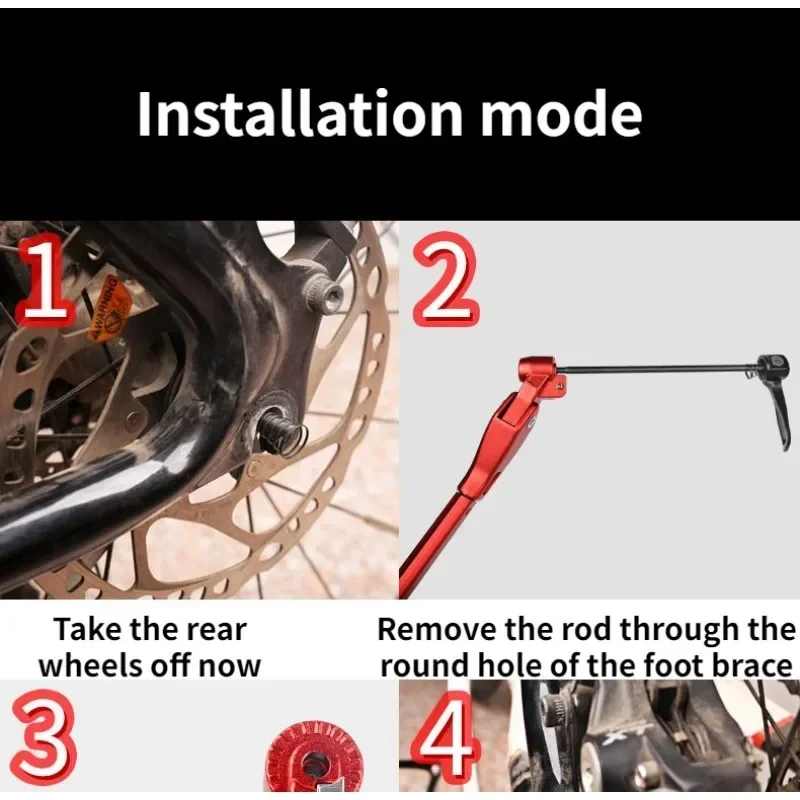 Installation mode

1

WARNING

2

Take the rear wheels off now

Remove the rod through the round hole of the foot brace

3

4

XT