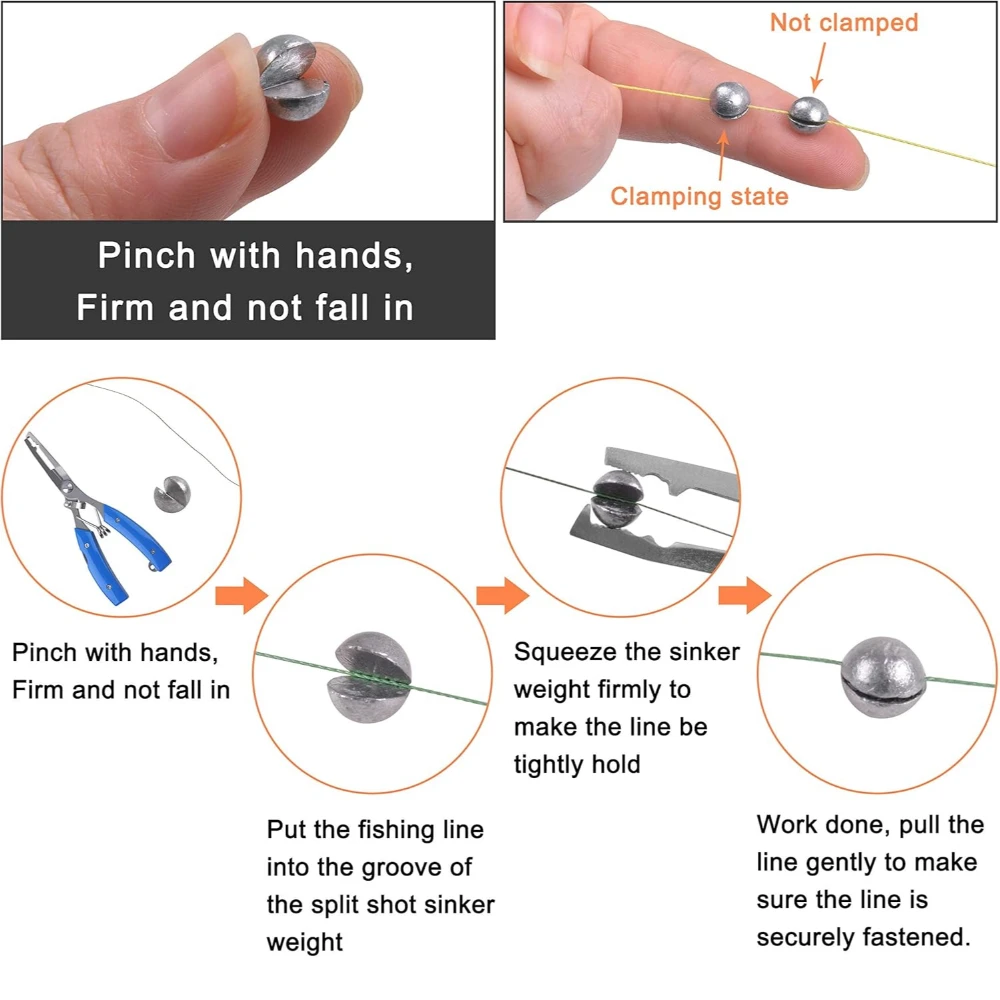 Pinch with hands,
Firm and not fall in

Not clamped

Clamping state

Pinch with hands,
Firm and not fall in

Put the fishing line into the groove of the split shot sinker weight

Squeeze the sinker weight firmly to make the line be tightly hold

Work done, pull the line gently to make sure the line is securely fastened.