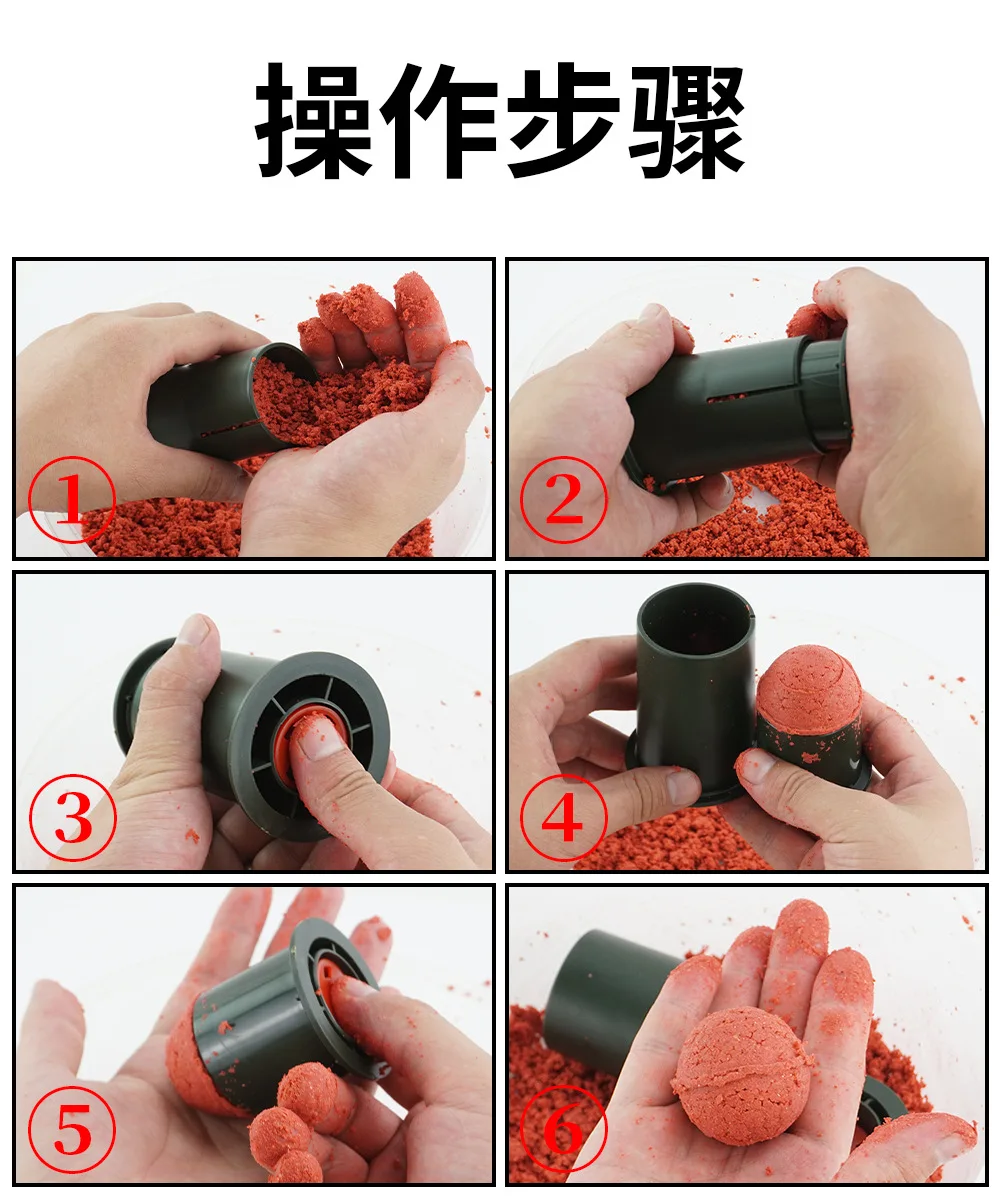 操作步骤

1

2

3

4

5

6