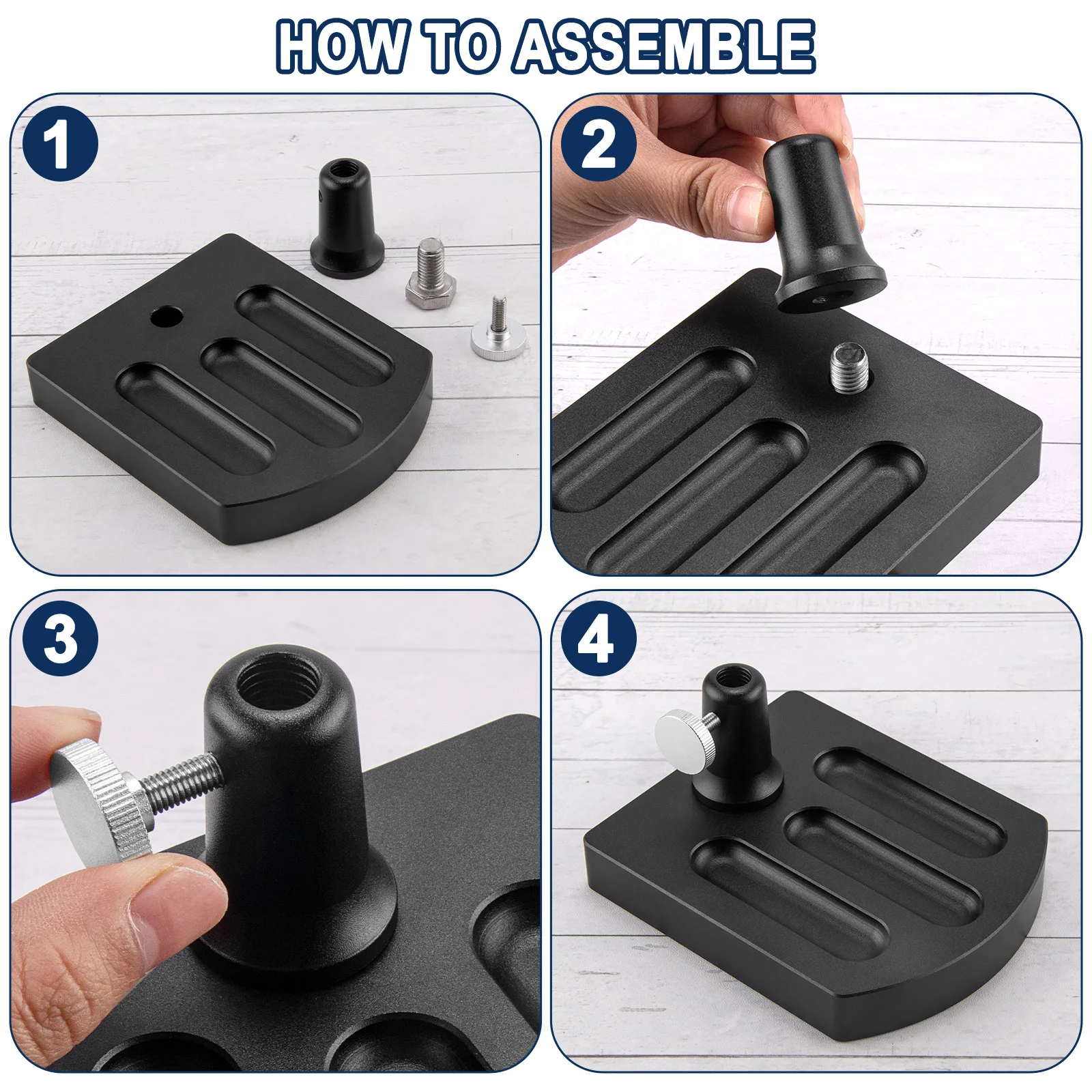 HOW TO ASSEMBLE

1

2

3

4