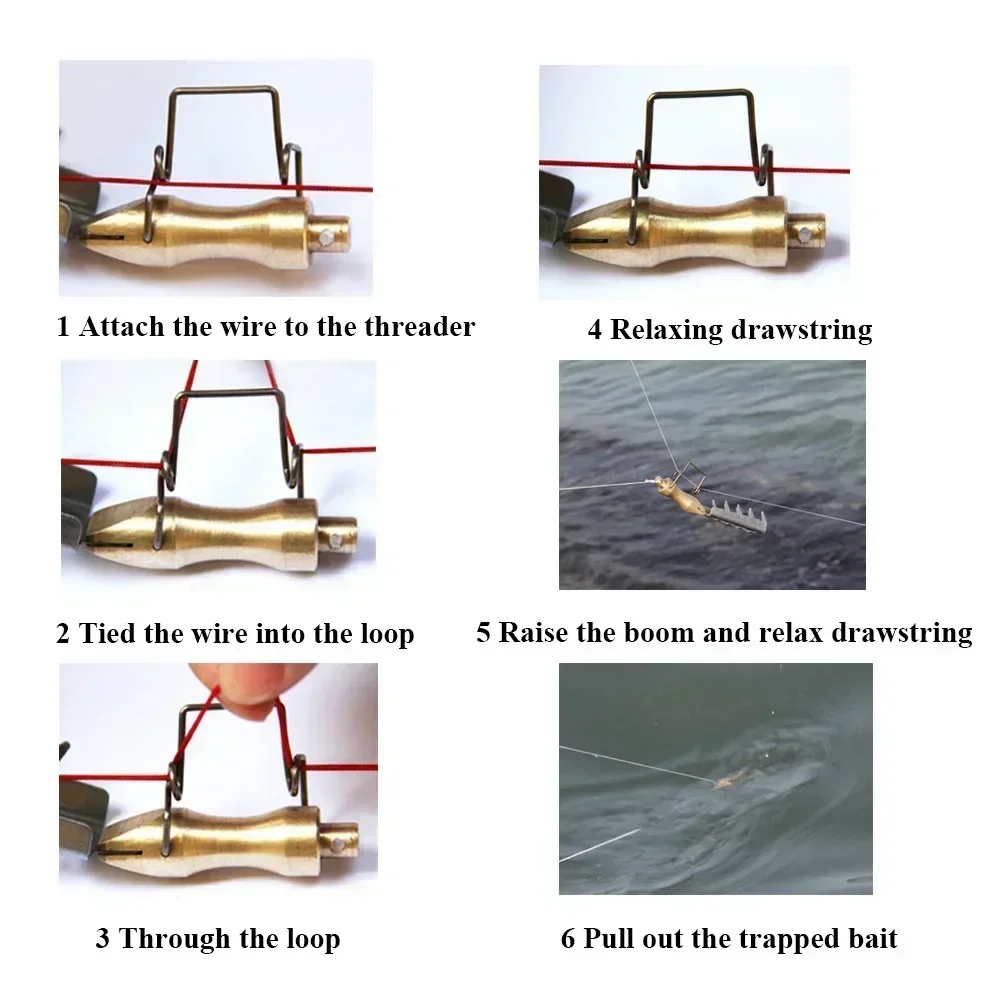 1 Attach the wire to the threader

2 Tied the wire into the loop

3 Through the loop

4 Relaxing drawstring

5 Raise the boom and relax drawstring

6 Pull out the trapped bait