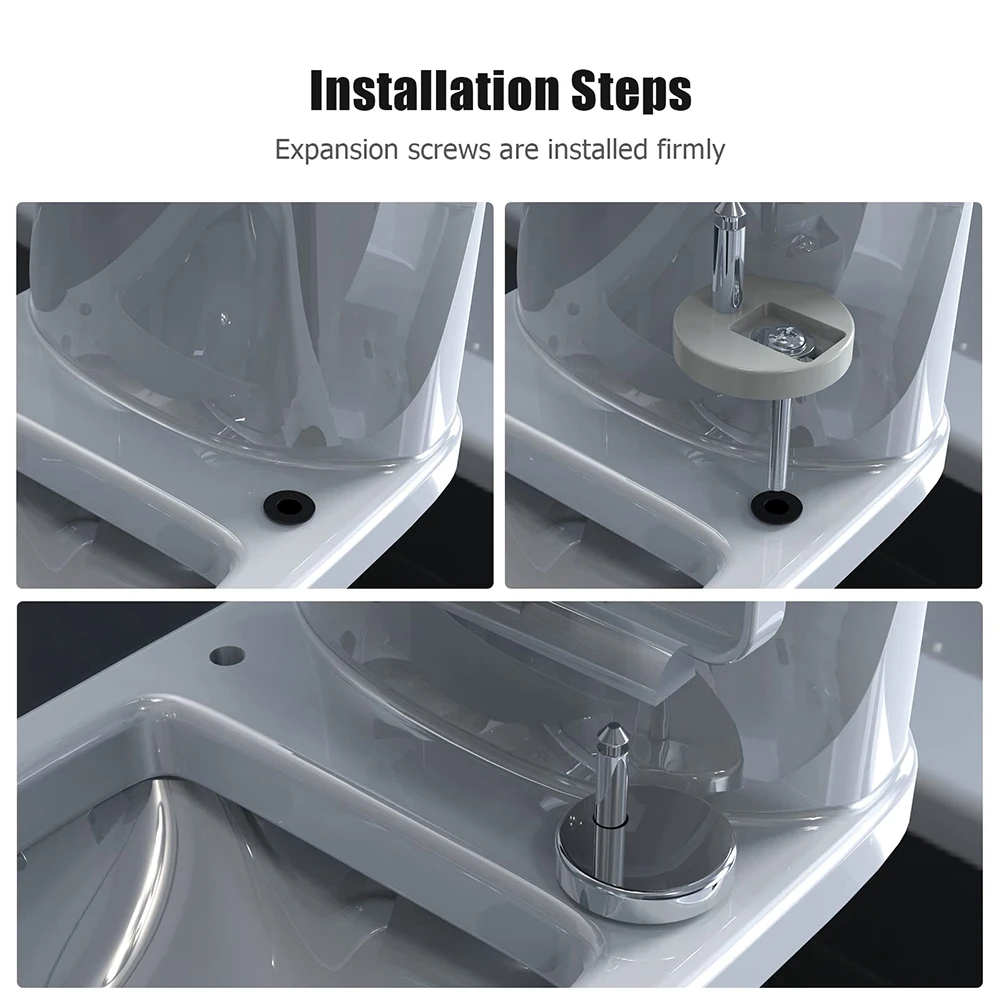 Installation Steps

Expansion screws are installed firmly