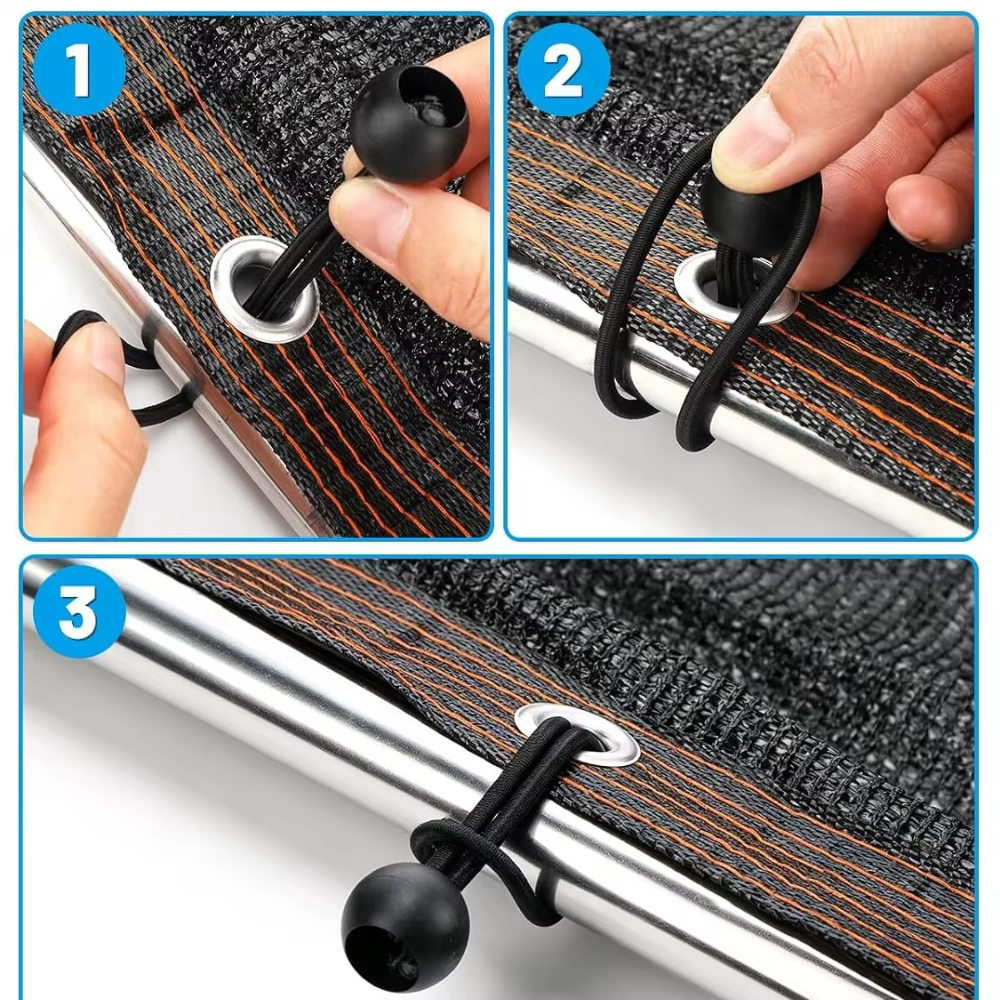 1

2

3