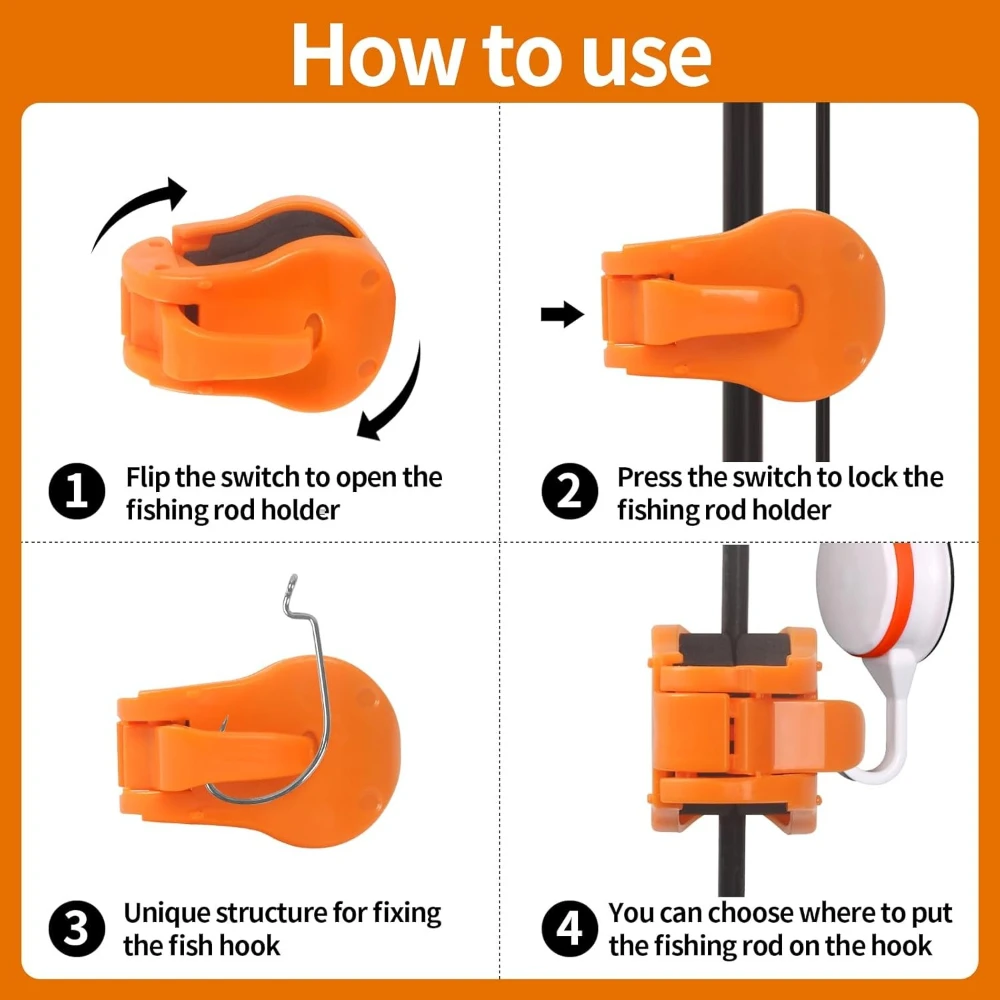 How to use

1 Flip the switch to open the fishing rod holder

2 Press the switch to lock the fishing rod holder

3 Unique structure for fixing the fish hook

4 You can choose where to put the fishing rod on the hook