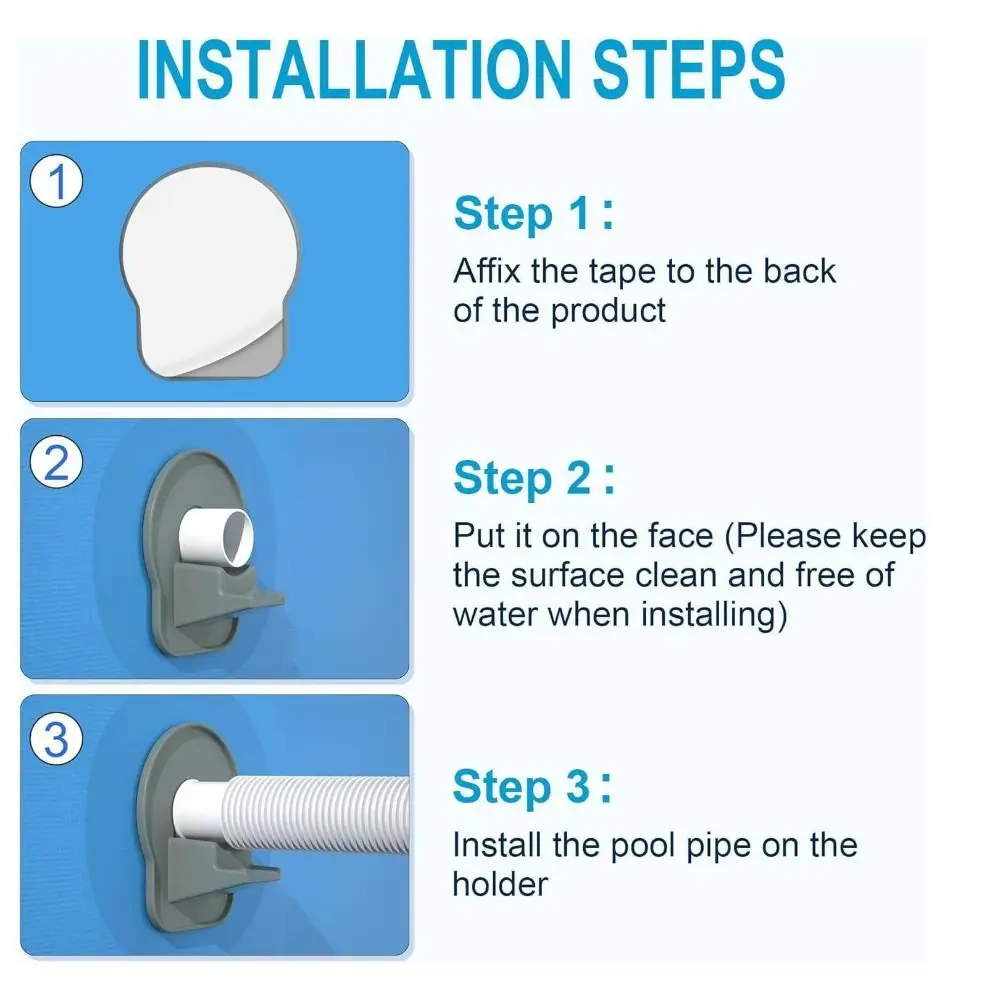 INSTALLATION STEPS

1

Step 1:

Affix the tape to the back of the product

2

Step 2:

Put it on the face (Please keep the surface clean and free of water when installing)

3

Step 3:

Install the pool pipe on the holder