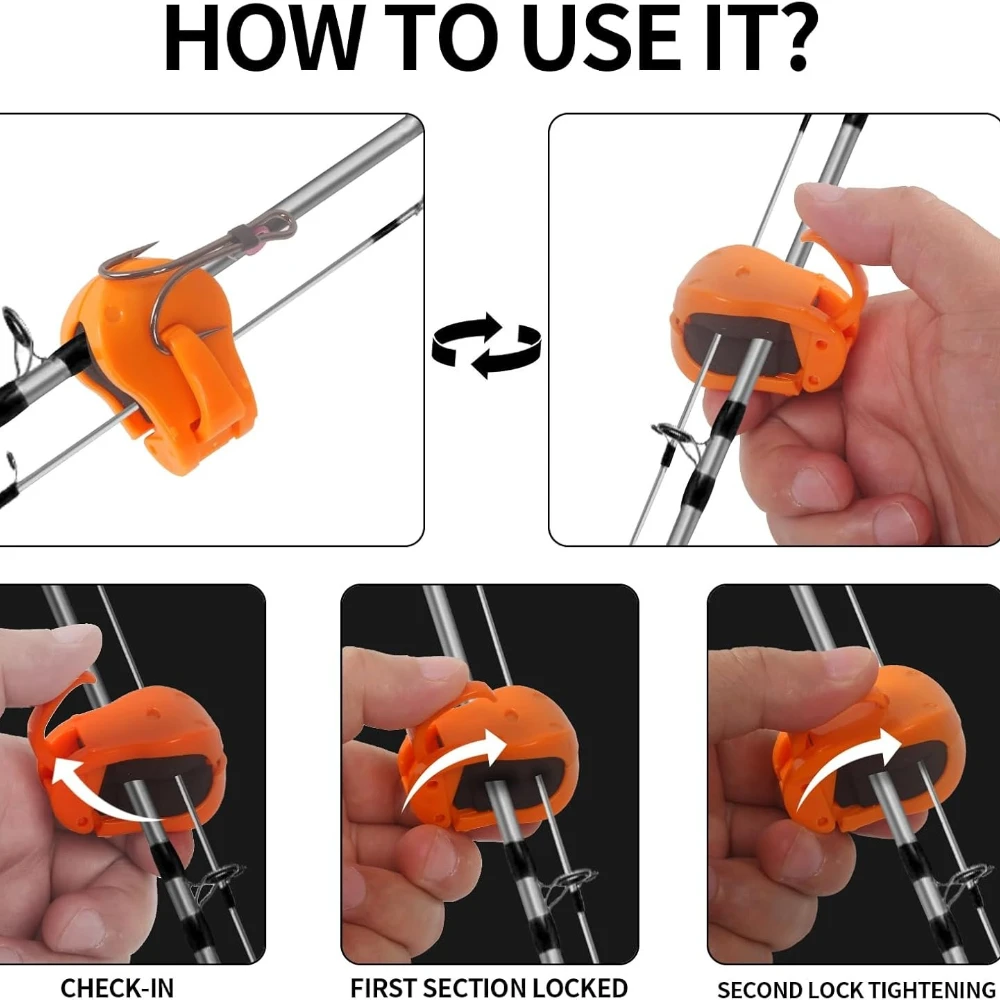 HOW TO USE IT?

CHECK-IN

FIRST SECTION LOCKED

SECOND LOCK TIGHTENING