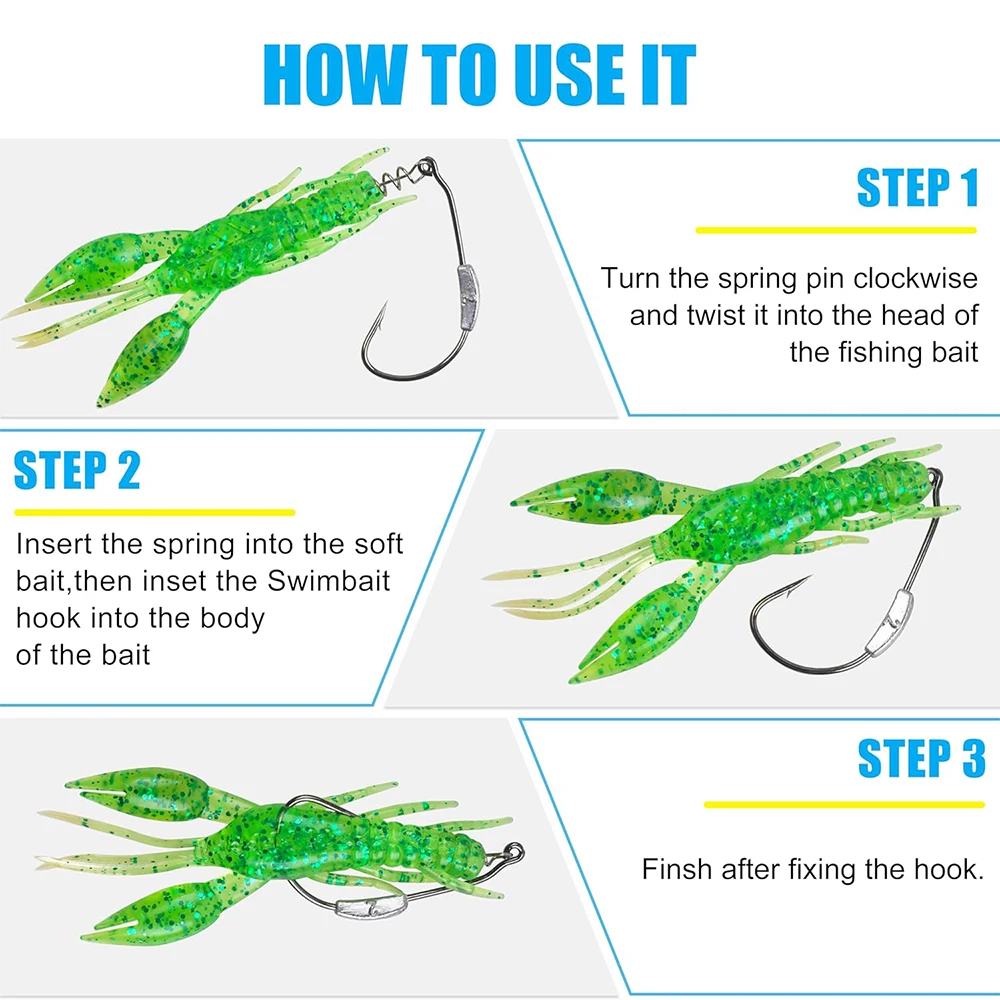 HOW TO USE IT

STEP 1

Turn the spring pin clockwise and twist it into the head of the fishing bait

STEP 2

Insert the spring into the soft bait,then inset the Swimbait hook into the body of the bait

STEP 3

Finsh after fixing the hook.