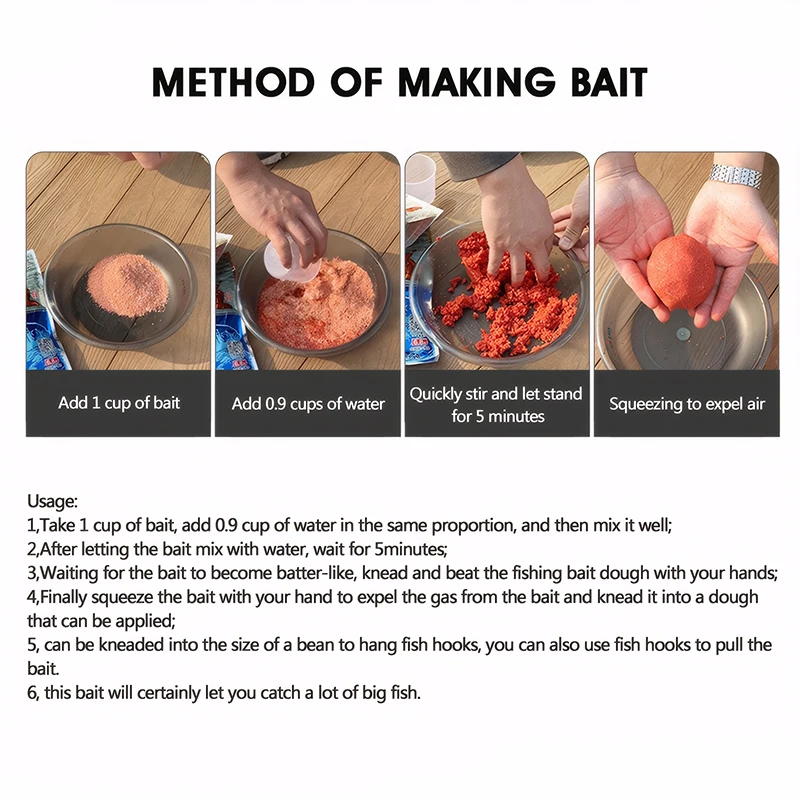 METHOD OF MAKING BAIT

Add 1 cup of bait

Add 0.9 cups of water

Quickly stir and let stand for 5 minutes

Squeezing to expel air

Usage:
1,Take 1 cup of bait, add 0.9 cup of water in the same proportion, and then mix it well;
2,After letting the bait mix with water, wait for 5minutes;
3,Waiting for the bait to become batter-like, knead and beat the fishing bait dough with your hands;
4,Finally squeeze the bait with your hand to expel the gas from the bait and knead it into a dough that can be applied;
5, can be kneaded into the size of a bean to hang fish hooks, you can also use fish hooks to pull the bait.
6, this bait will certainly let you catch a lot of big fish.