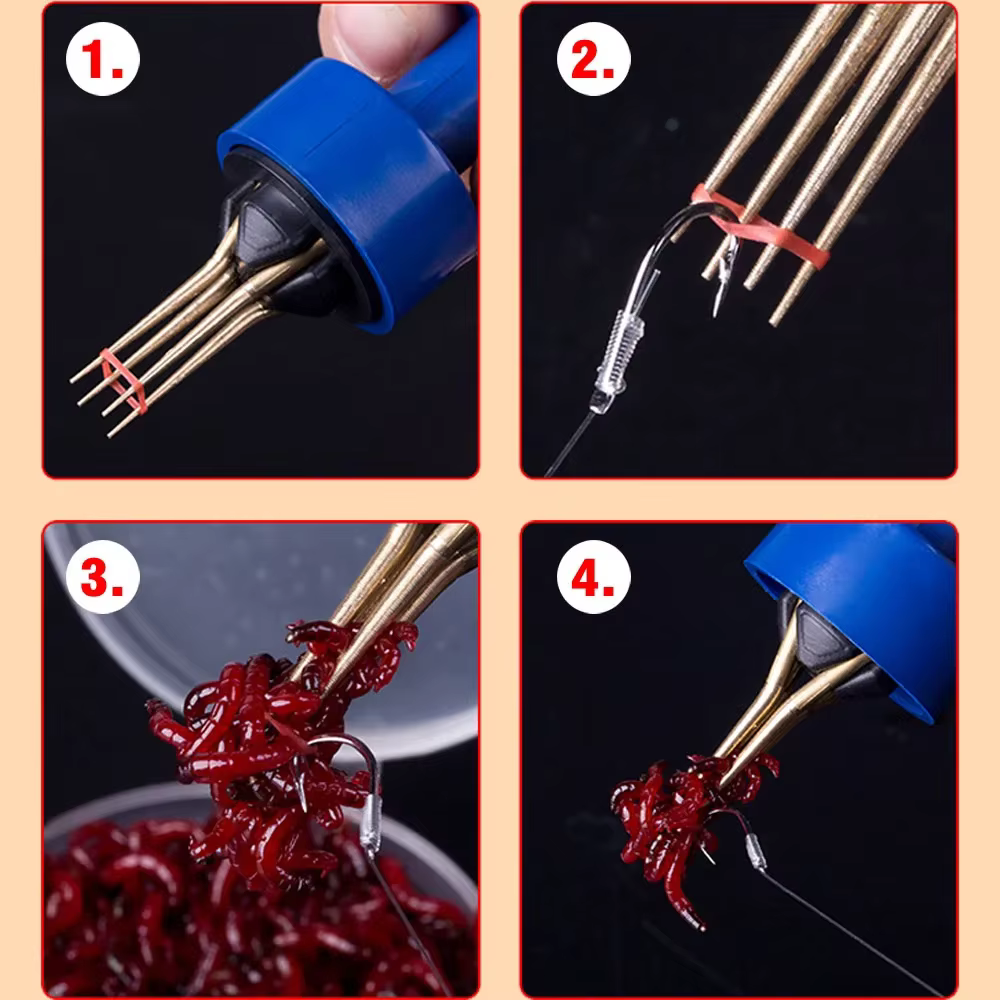 1.

2.

3.

4.