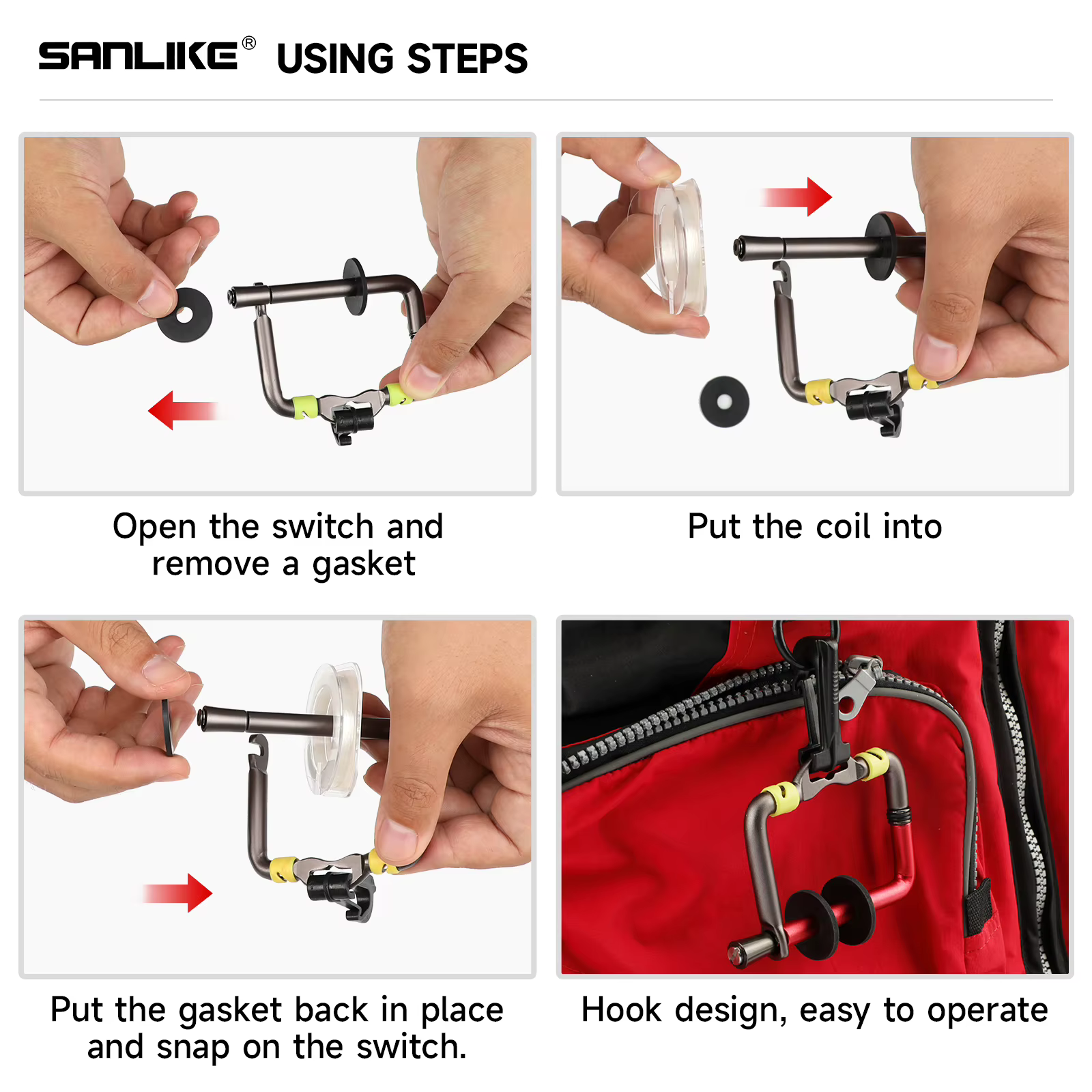 SANLIKE® USING STEPS

Open the switch and remove a gasket

Put the coil into

Put the gasket back in place and snap on the switch.

Hook design, easy to operate