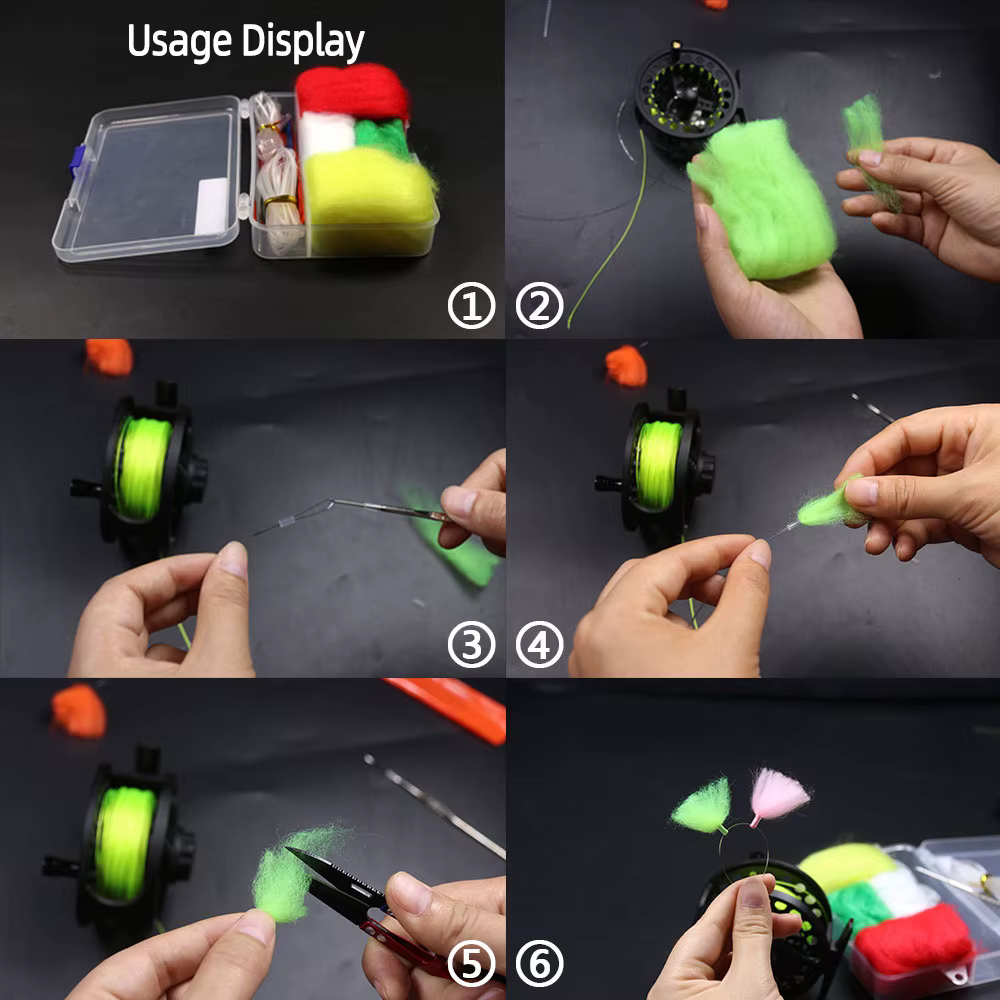 Usage Display

①

②

③

④

⑤

⑥