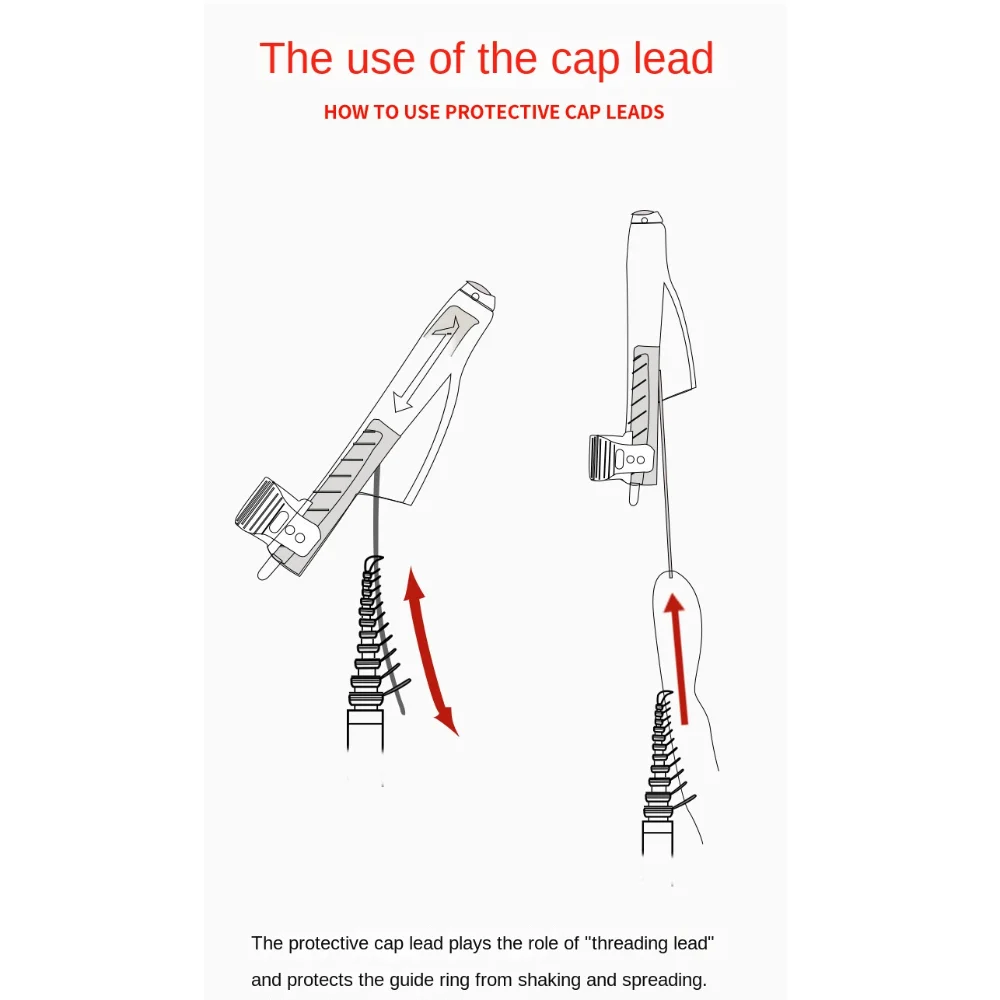 The use of the cap lead

HOW TO USE PROTECTIVE CAP LEADS

The protective cap lead plays the role of "threading lead" and protects the guide ring from shaking and spreading.