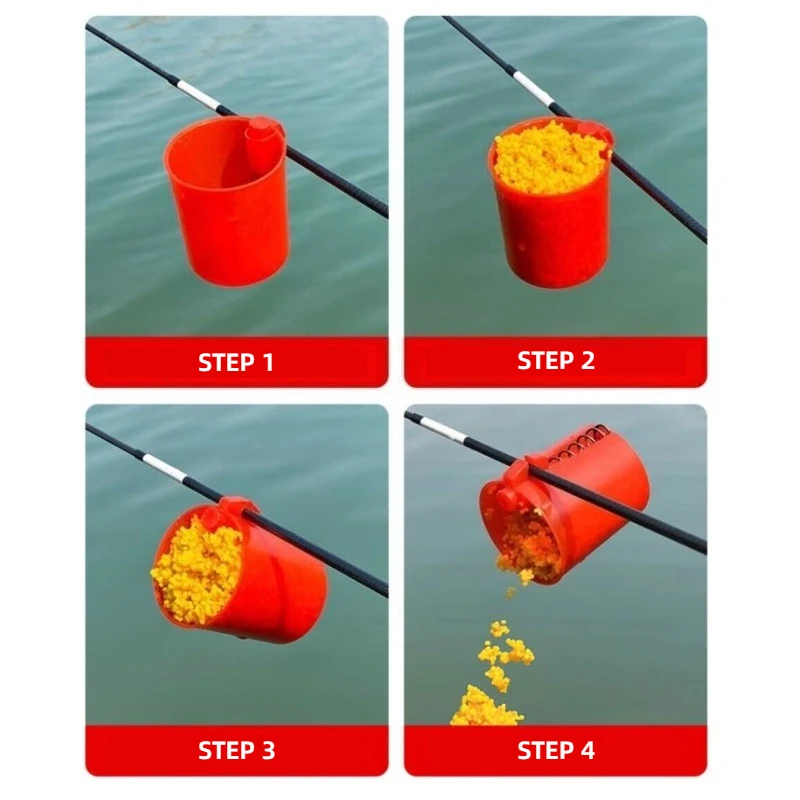 STEP 1

STEP 2

STEP 3

STEP 4