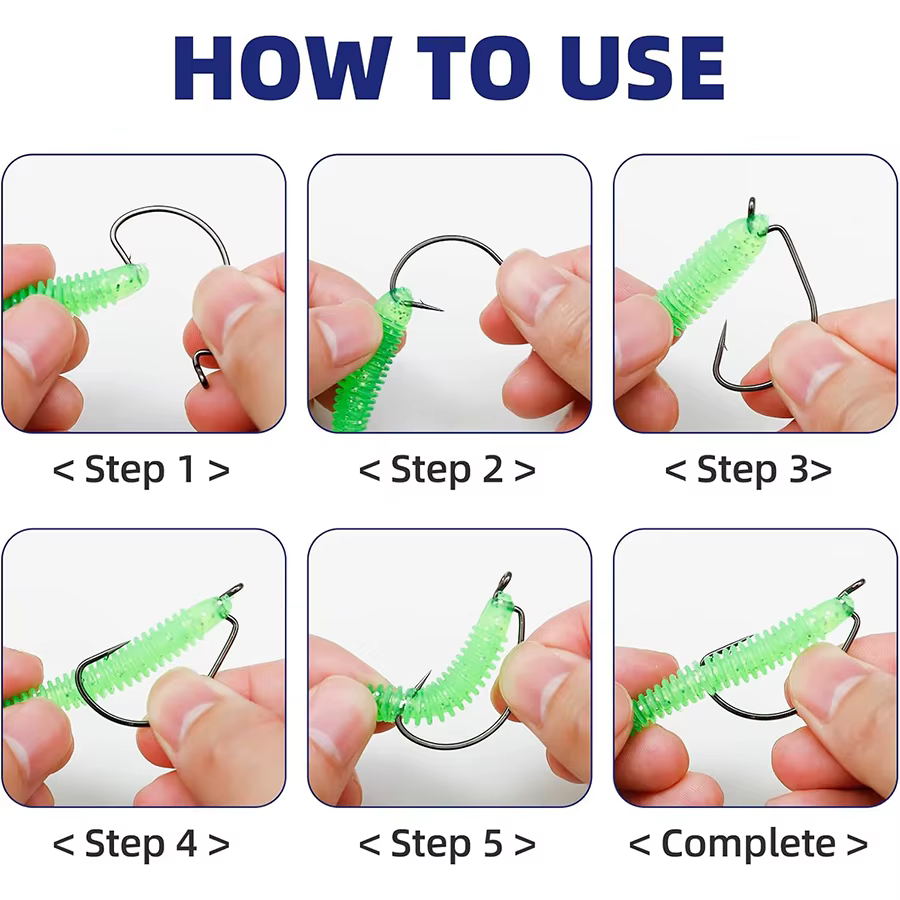 HOW TO USE

< Step 1 >

< Step 2 >

< Step 3>

< Step 4 >

< Step 5 >

< Complete >