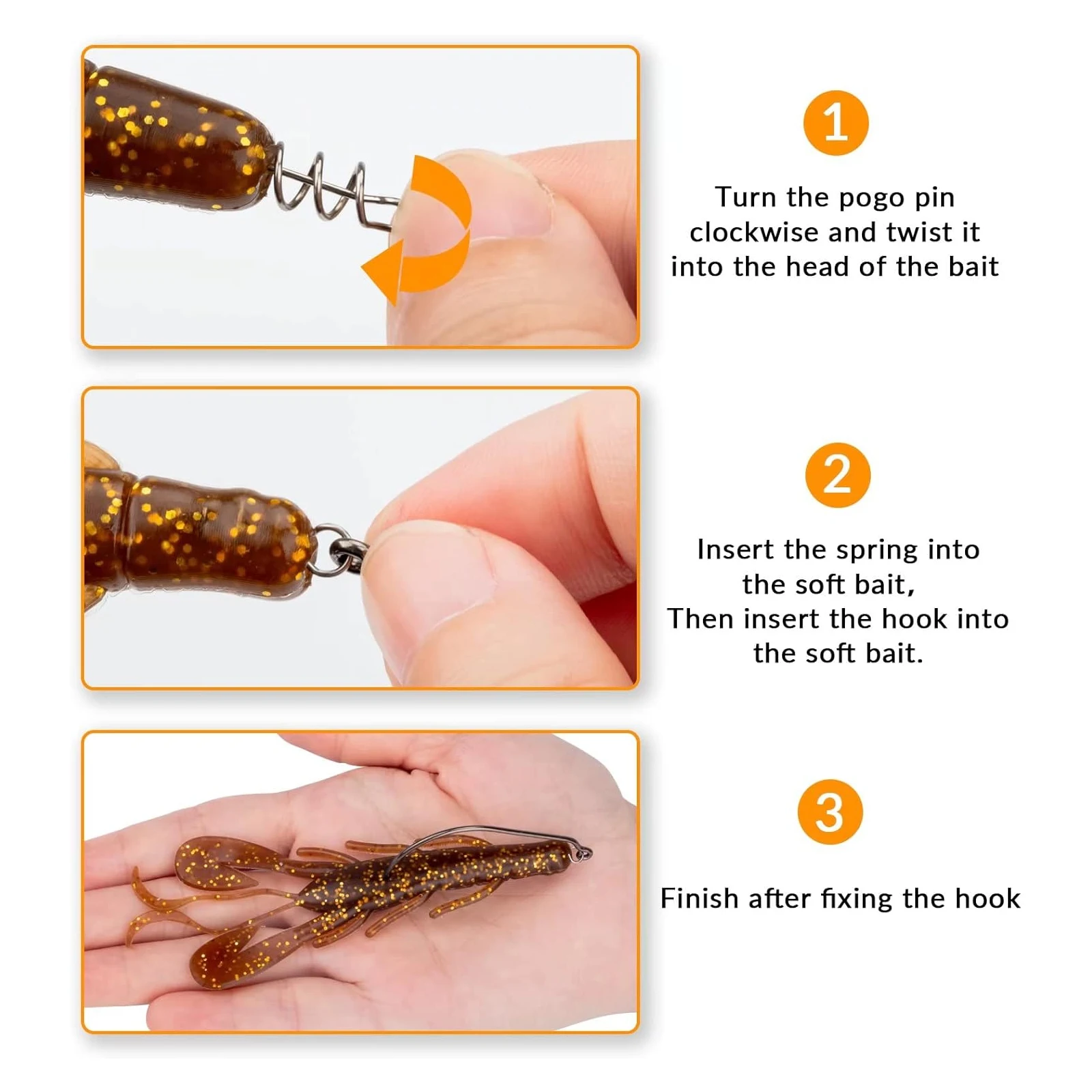 1

Turn the pogo pin clockwise and twist it into the head of the bait

2

Insert the spring into the soft bait,
Then insert the hook into the soft bait.

3

Finish after fixing the hook