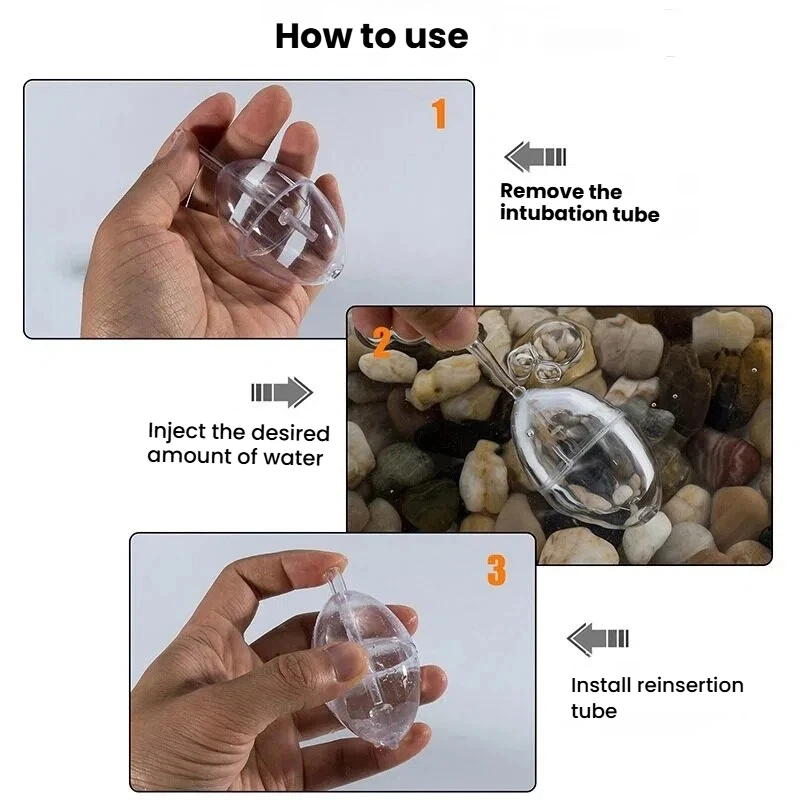 How to use

1

Remove the intubation tube

2

Inject the desired amount of water

3

Install reinsertion tube