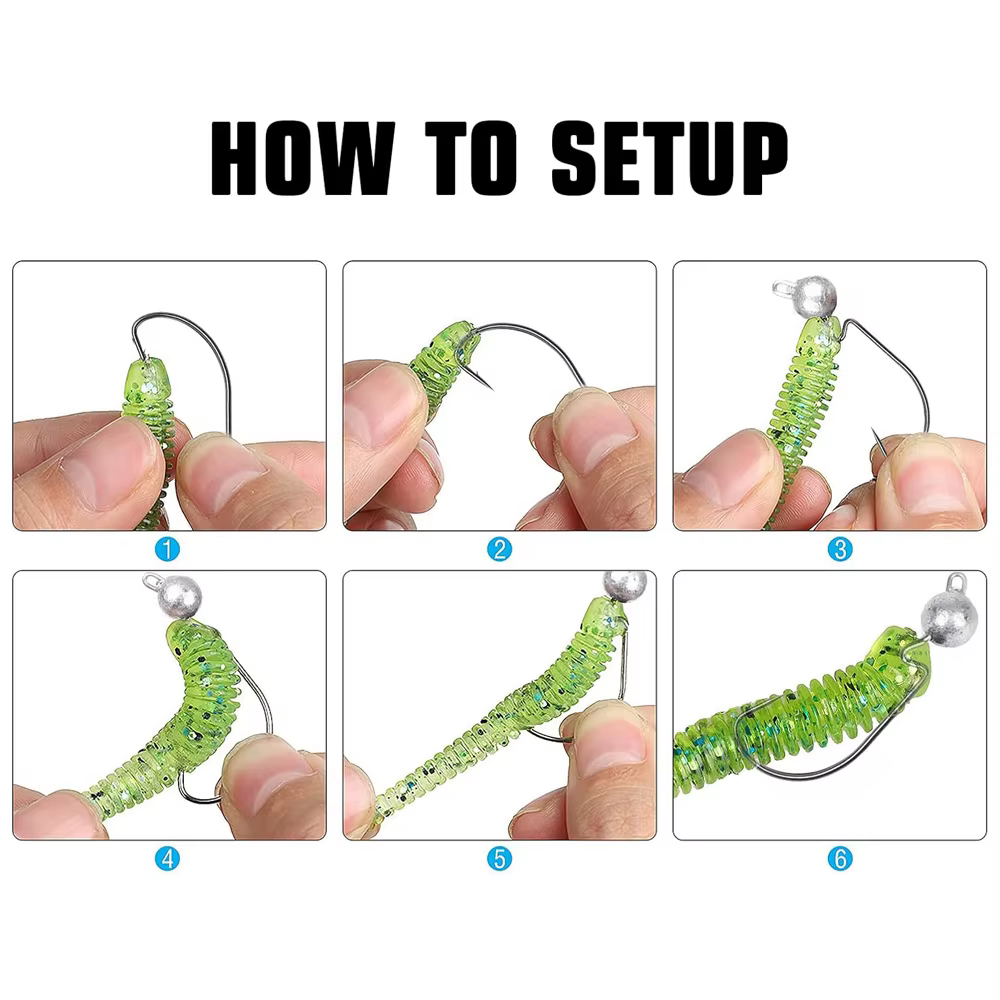 HOW TO SETUP

1

2

3

4

5

6