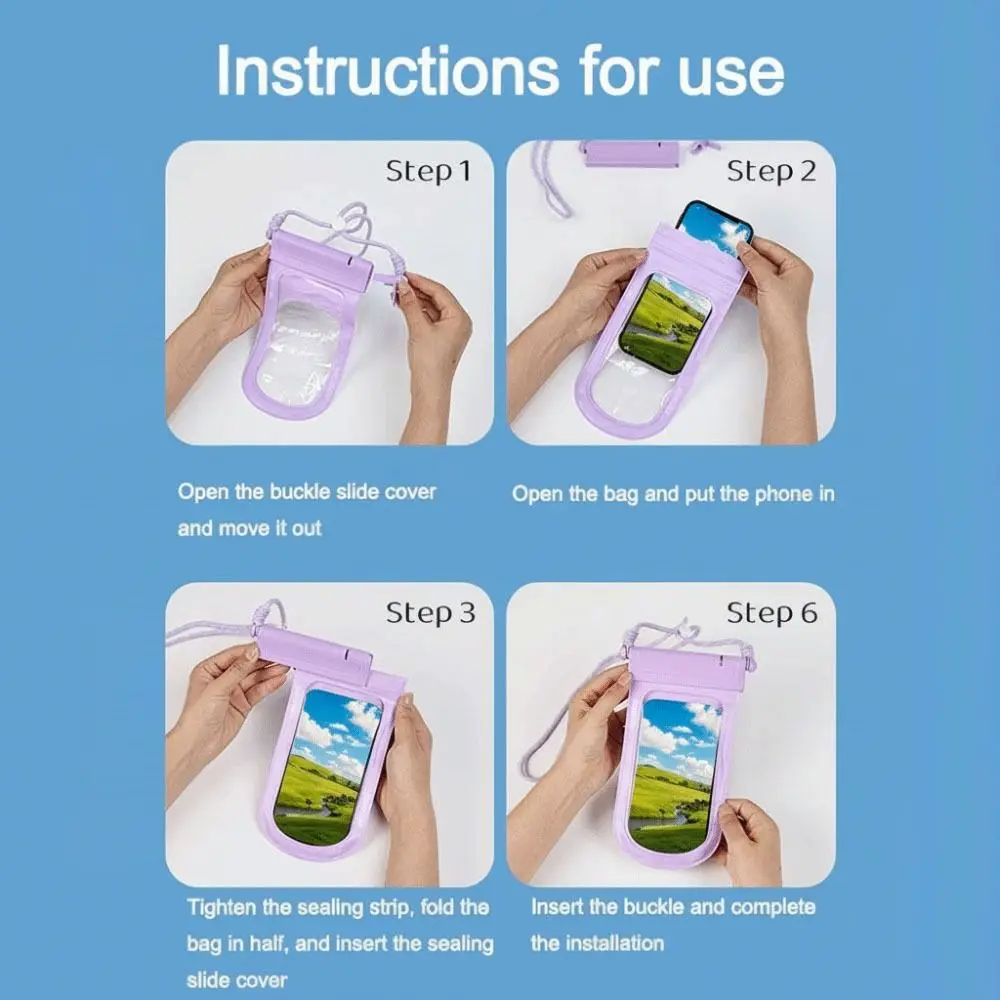 Instructions for use

Step 1

Open the buckle slide cover and move it out

Step 2

Open the bag and put the phone in

Step 3

Tighten the sealing strip, fold the bag in half, and insert the sealing slide cover

Step 6

Insert the buckle and complete the installation