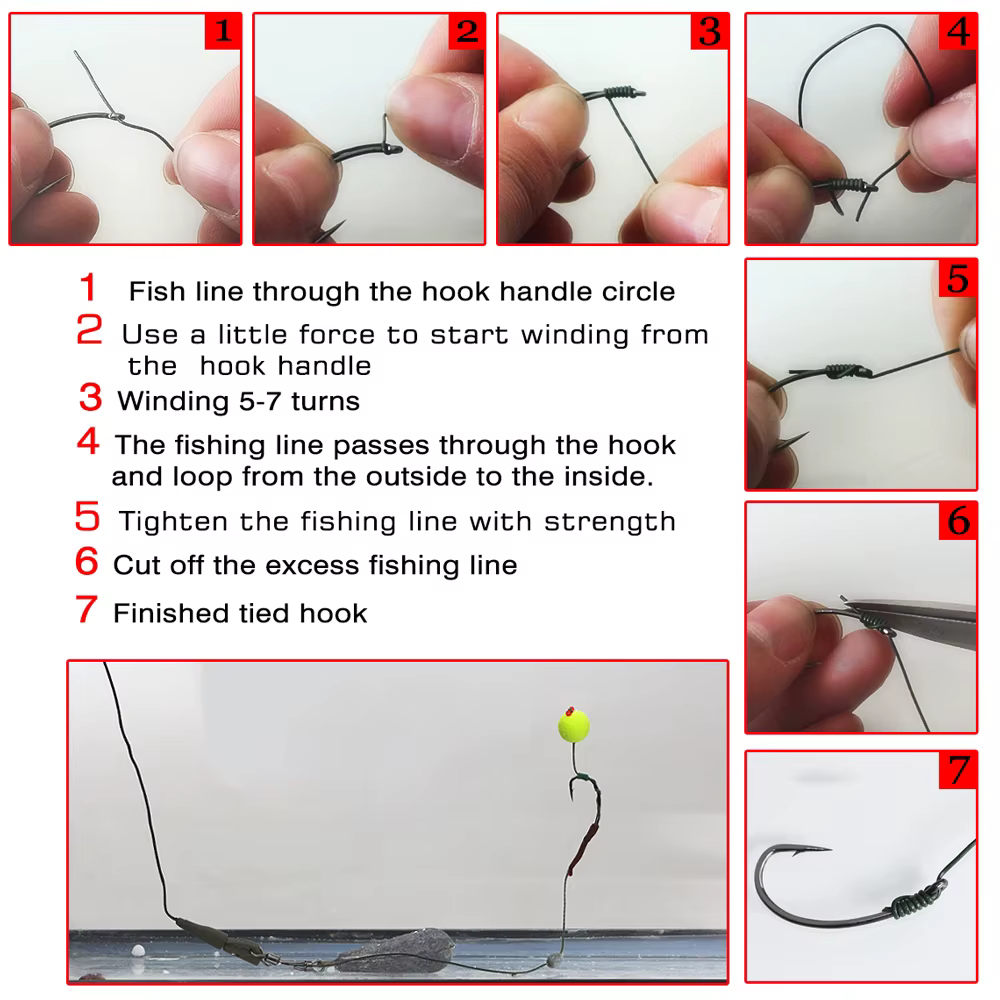 1

2

3

4

1 Fish line through the hook handle circle

2 Use a little force to start winding from the hook handle

3 Winding 5-7 turns

4 The fishing line passes through the hook and loop from the outside to the inside.

5 Tighten the fishing line with strength

6 Cut off the excess fishing line

7 Finished tied hook

5

6

7