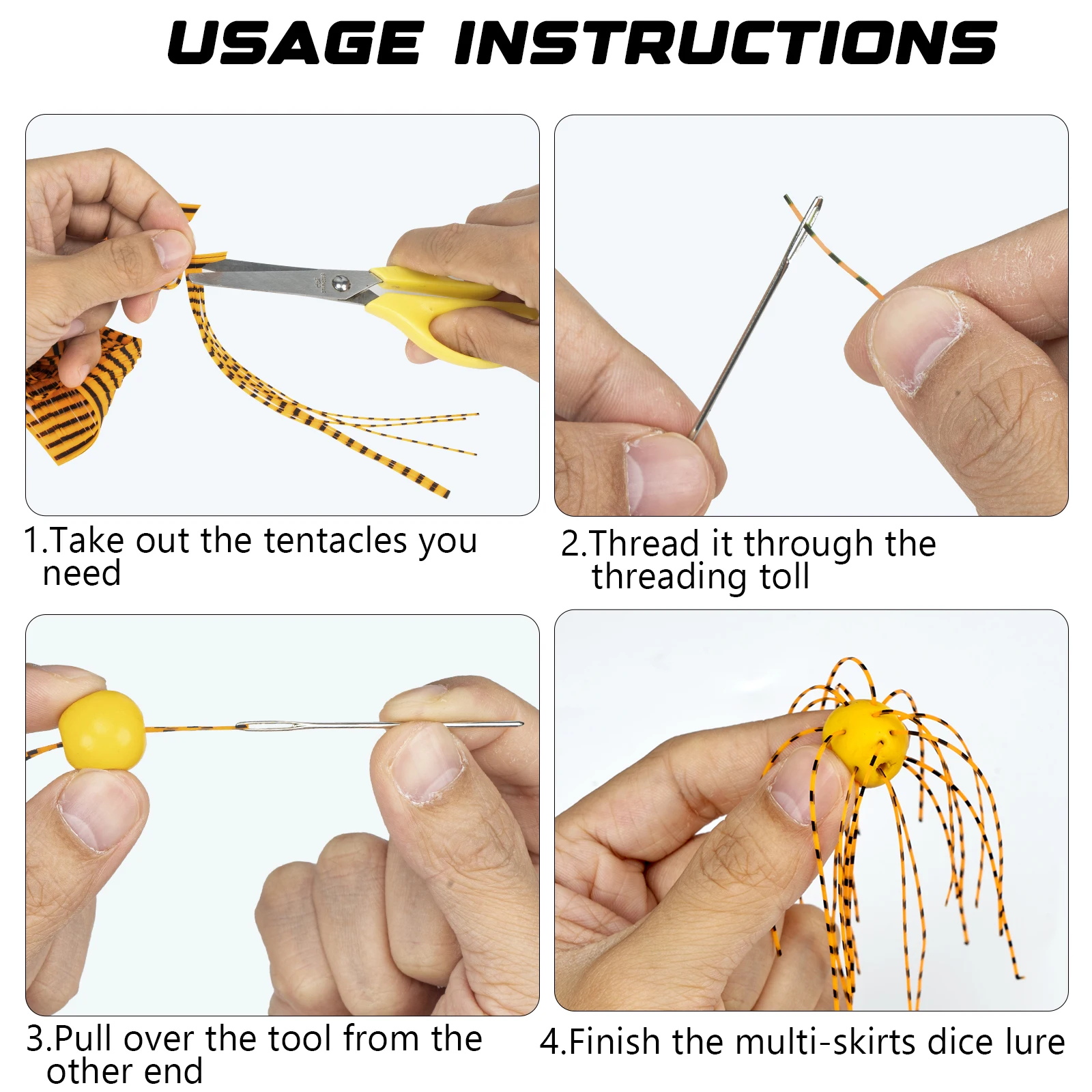 USAGE INSTRUCTIONS

1.Take out the tentacles you need

2.Thread it through the threading toll

3.Pull over the tool from the other end

4.Finish the multi-skirts dice lure