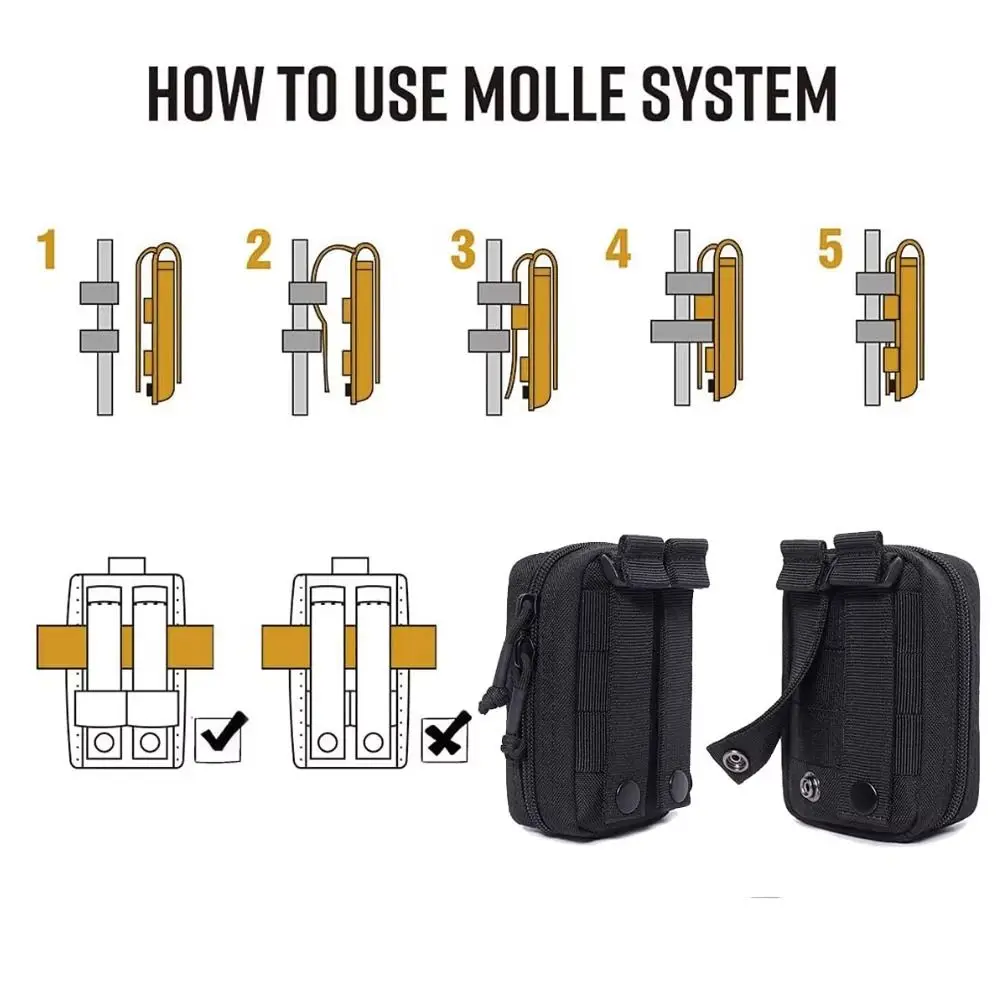 HOW TO USE MOLLE SYSTEM

1

2

3

4

5