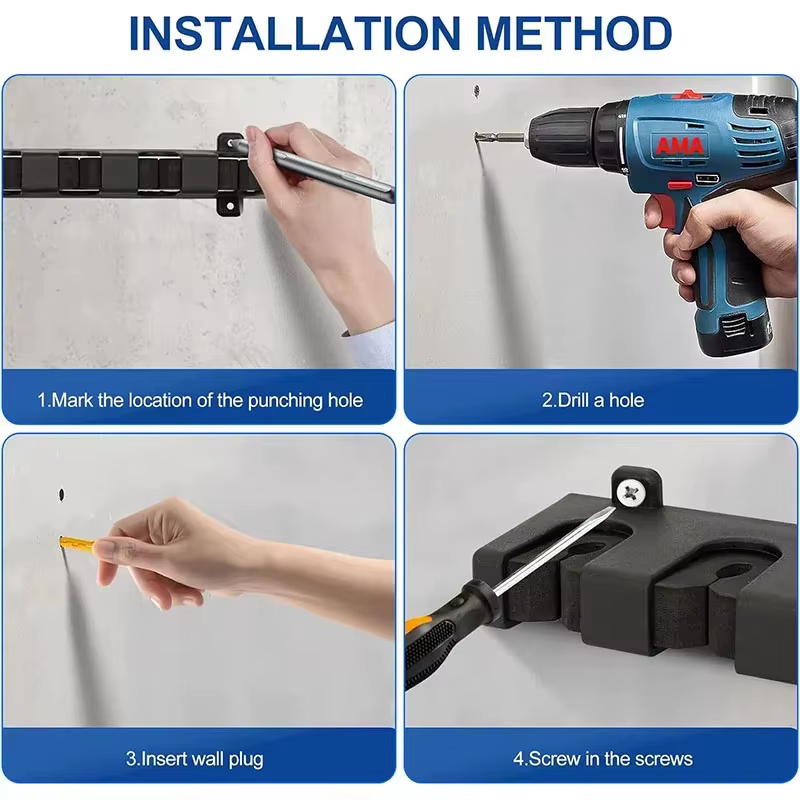 INSTALLATION METHOD

AMA

1.Mark the location of the punching hole

2.Drill a hole

3.Insert wall plug

4.Screw in the screws