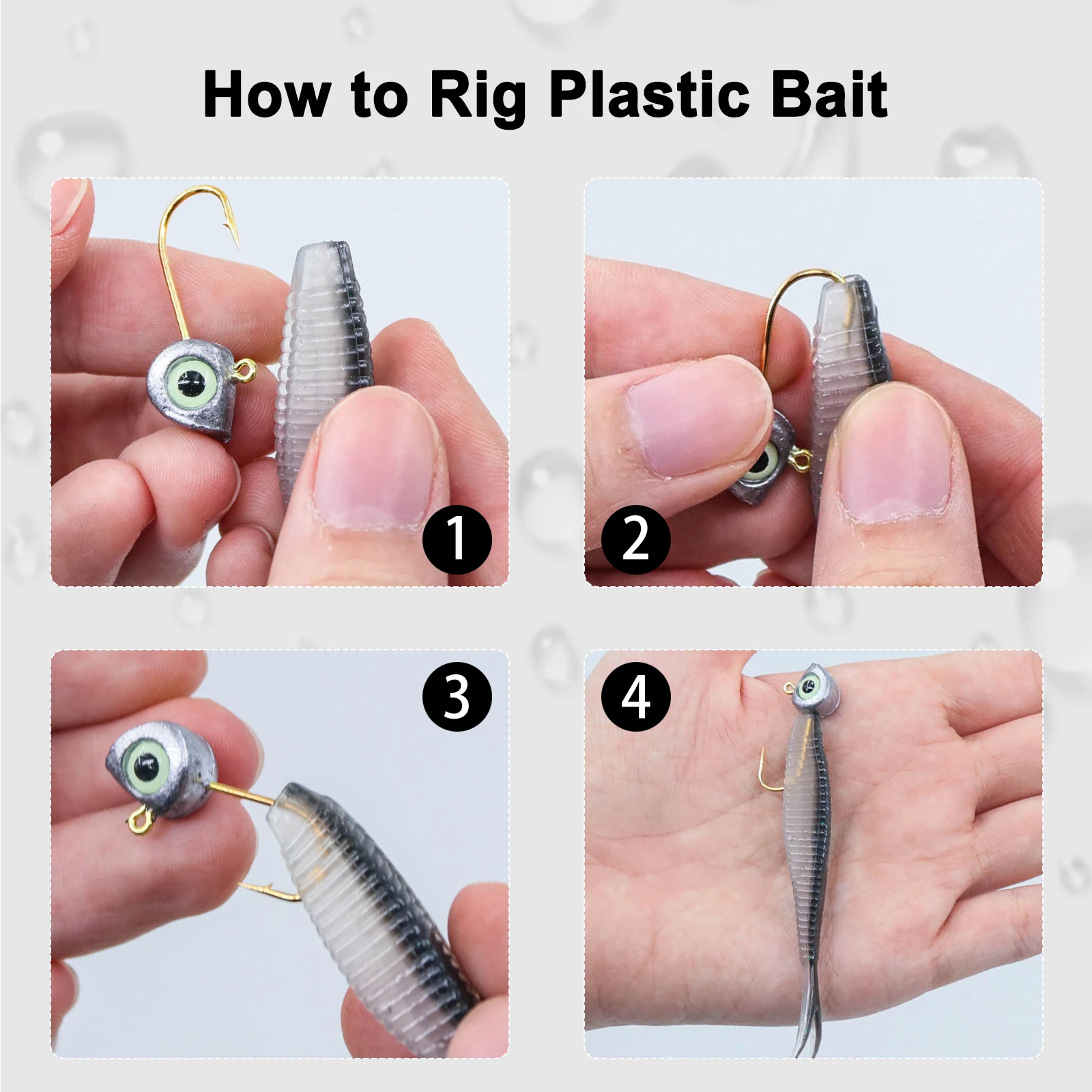 How to Rig Plastic Bait

1

2

3

4