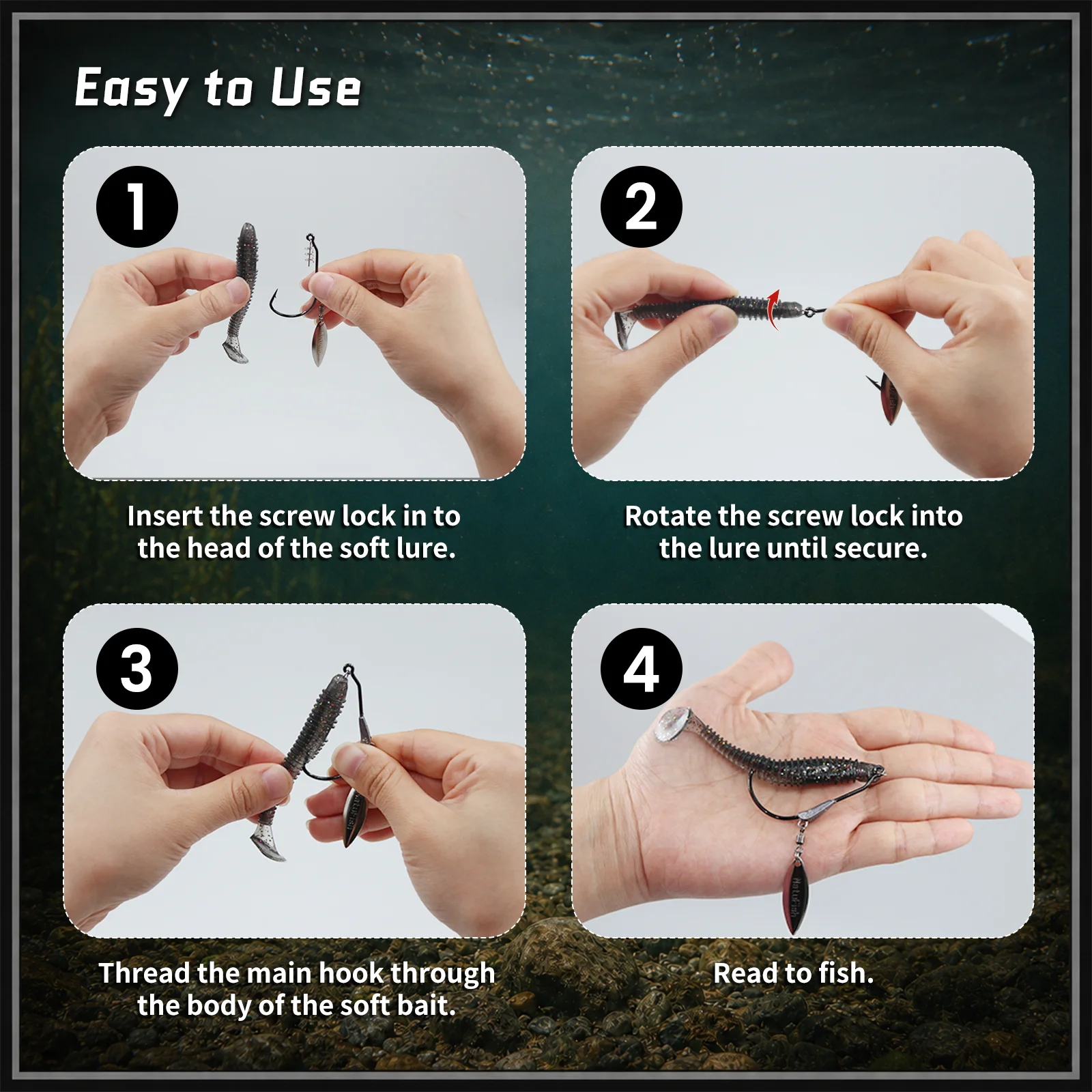 Easy to Use

1

Insert the screw lock in to the head of the soft lure.

2

Rotate the screw lock into the lure until secure.

3

Thread the main hook through the body of the soft bait.

4

Read to fish.