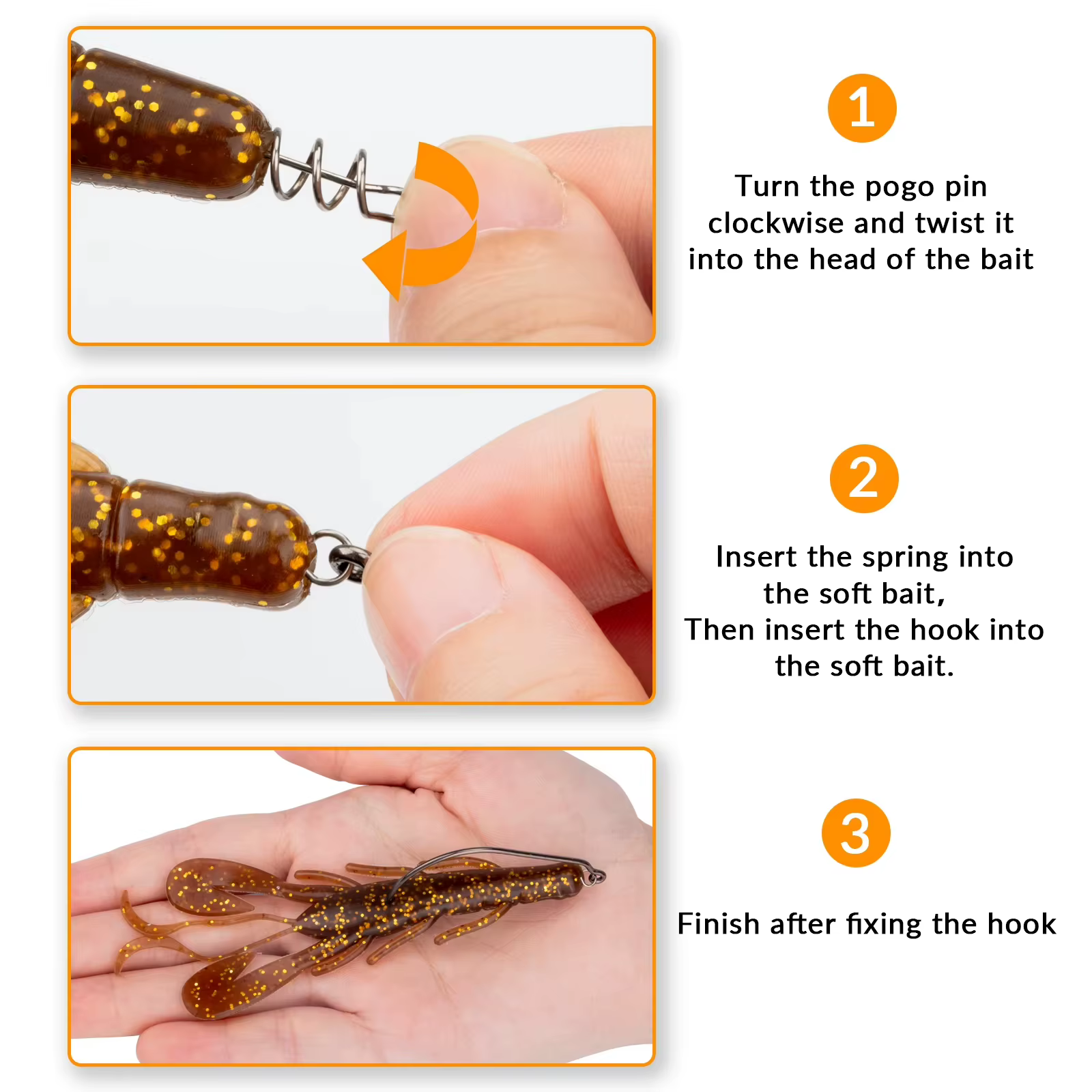 1

Turn the pogo pin clockwise and twist it into the head of the bait

2

Insert the spring into the soft bait,
Then insert the hook into the soft bait.

3

Finish after fixing the hook