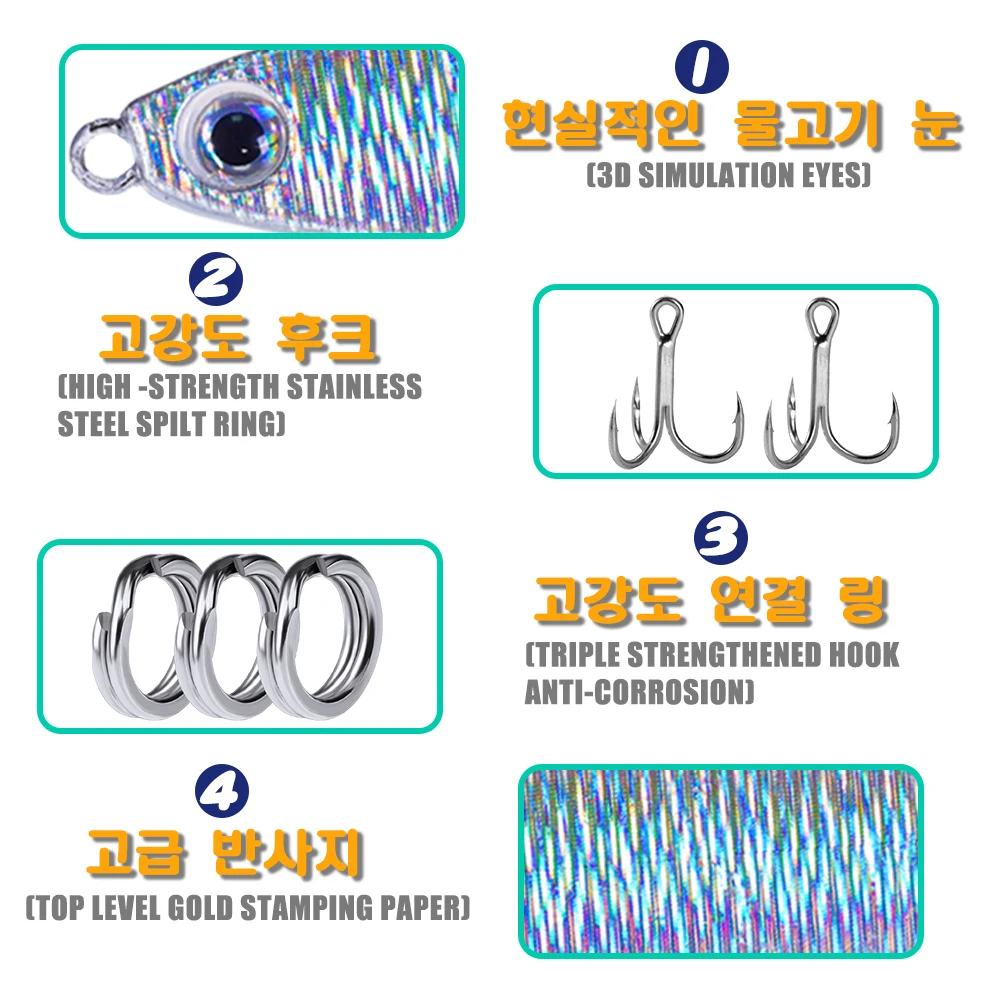 1
현실적인 물고기 눈
(3D SIMULATION EYES)

2
고강도 후크
(HIGH -STRENGTH STAINLESS STEEL SPILT RING)

3
고강도 연결 링
(TRIPLE STRENGTHENED HOOK ANTI-CORROSION)

4
고급 반사지
(TOP LEVEL GOLD STAMPING PAPER)