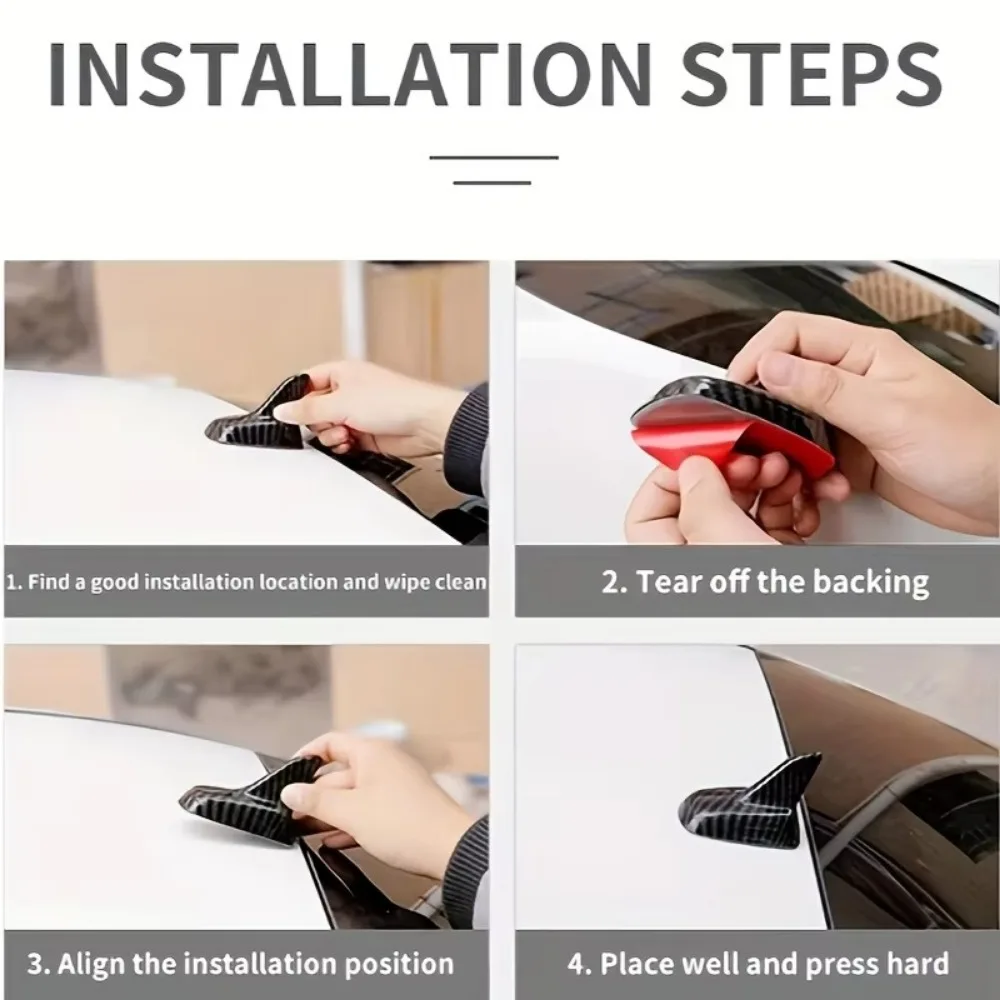 INSTALLATION STEPS

1. Find a good installation location and wipe clean

2. Tear off the backing

3. Align the installation position

4. Place well and press hard