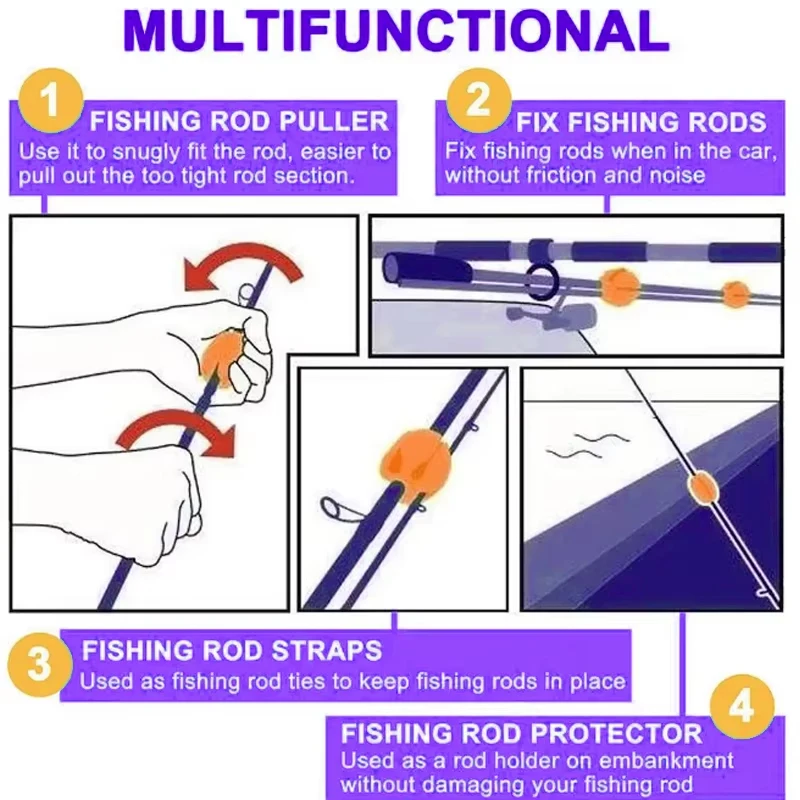 MULTIFUNCTIONAL

1 FISHING ROD PULLER
Use it to snugly fit the rod, easier to pull out the too tight rod section.

2 FIX FISHING RODS
Fix fishing rods when in the car, without friction and noise

3 FISHING ROD STRAPS
Used as fishing rod ties to keep fishing rods in place

4 FISHING ROD PROTECTOR
Used as a rod holder on embankment without damaging your fishing rod