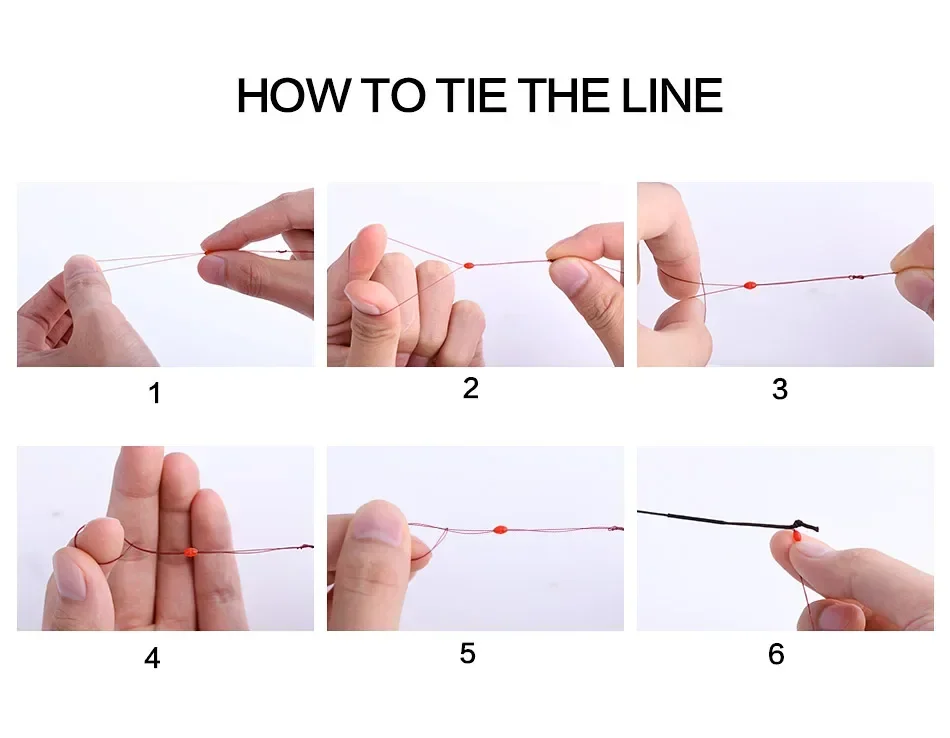 HOW TO TIE THE LINE

1

2

3

4

5

6