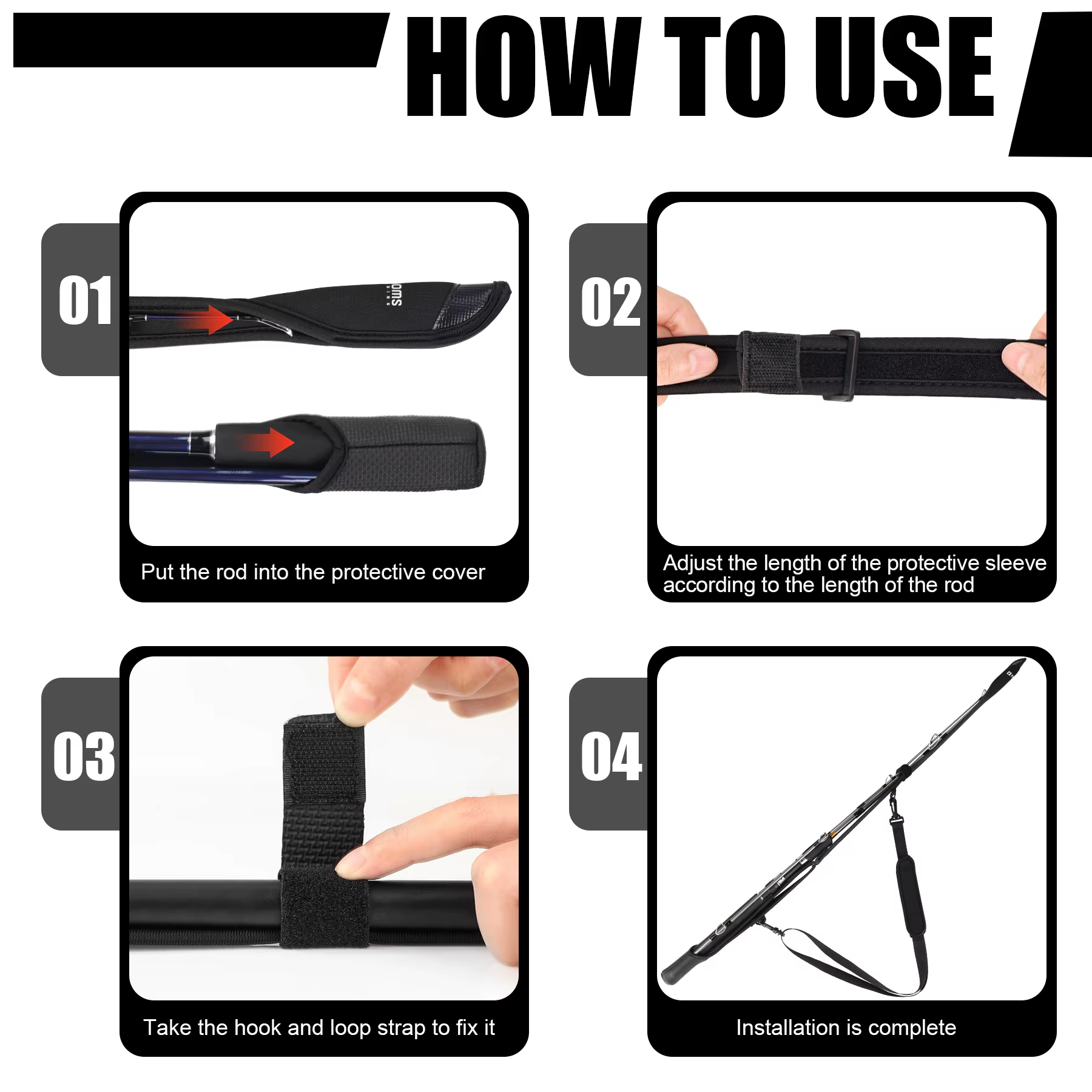 HOW TO USE

01

Put the rod into the protective cover

02

Adjust the length of the protective sleeve according to the length of the rod

03

Take the hook and loop strap to fix it

04

Installation is complete