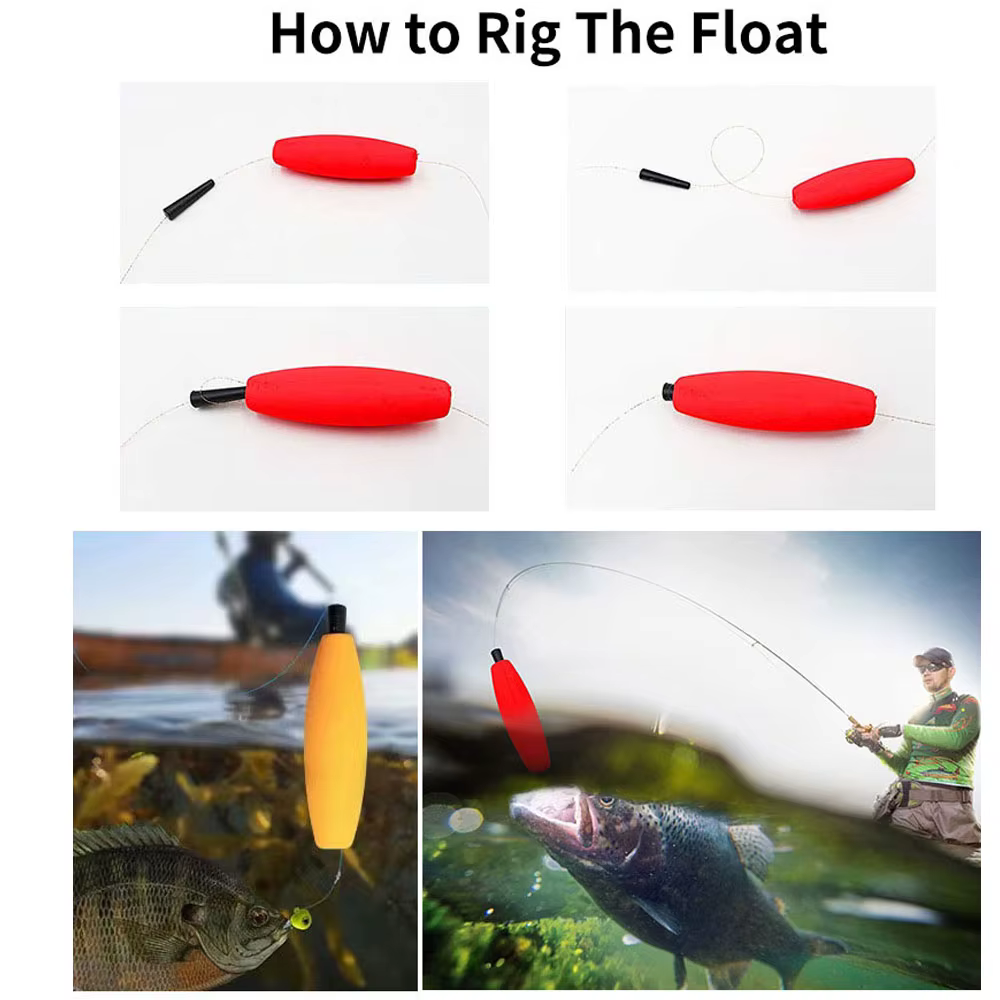 How to Rig The Float