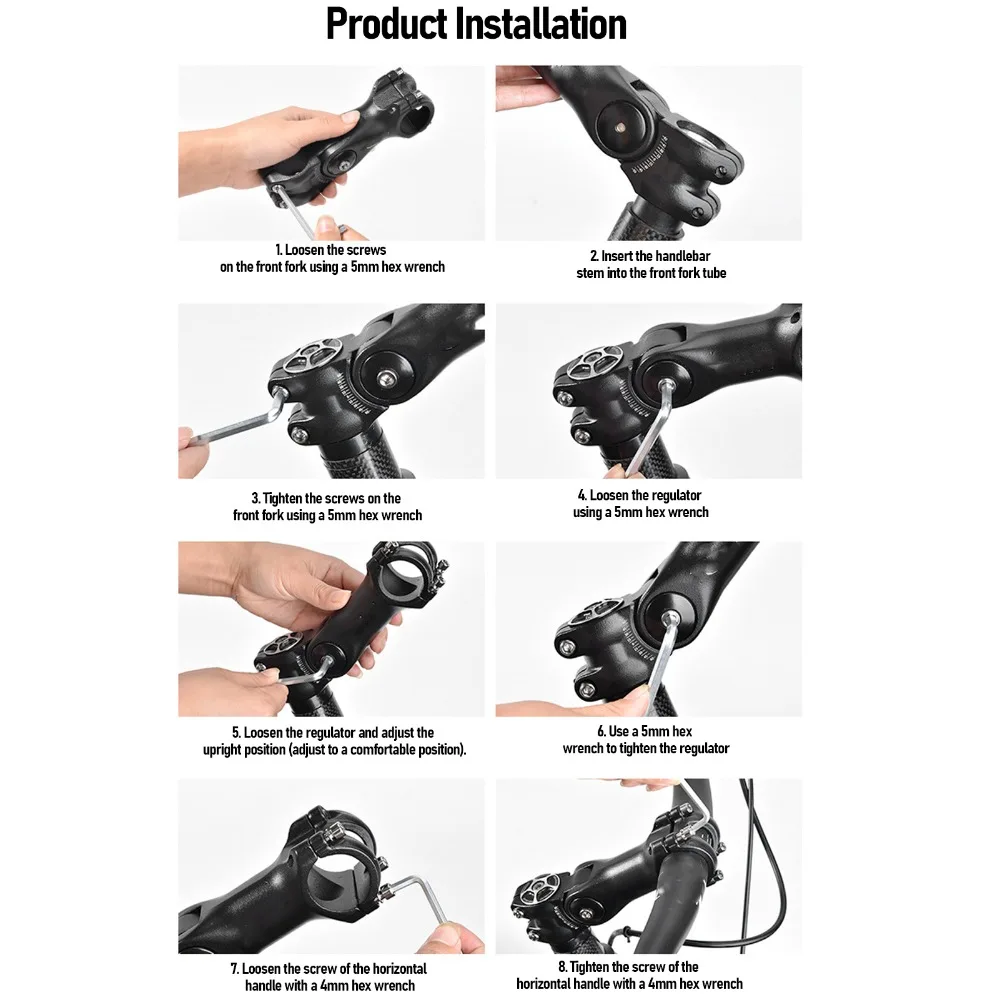 Product Installation

1. Loosen the screws on the front fork using a 5mm hex wrench

2. Insert the handlebar stem into the front fork tube

3. Tighten the screws on the front fork using a 5mm hex wrench

4. Loosen the regulator using a 5mm hex wrench

5. Loosen the regulator and adjust the upright position (adjust to a comfortable position).

6. Use a 5mm hex wrench to tighten the regulator

7. Loosen the screw of the horizontal handle with a 4mm hex wrench

8. Tighten the screw of the horizontal handle with a 4mm hex wrench