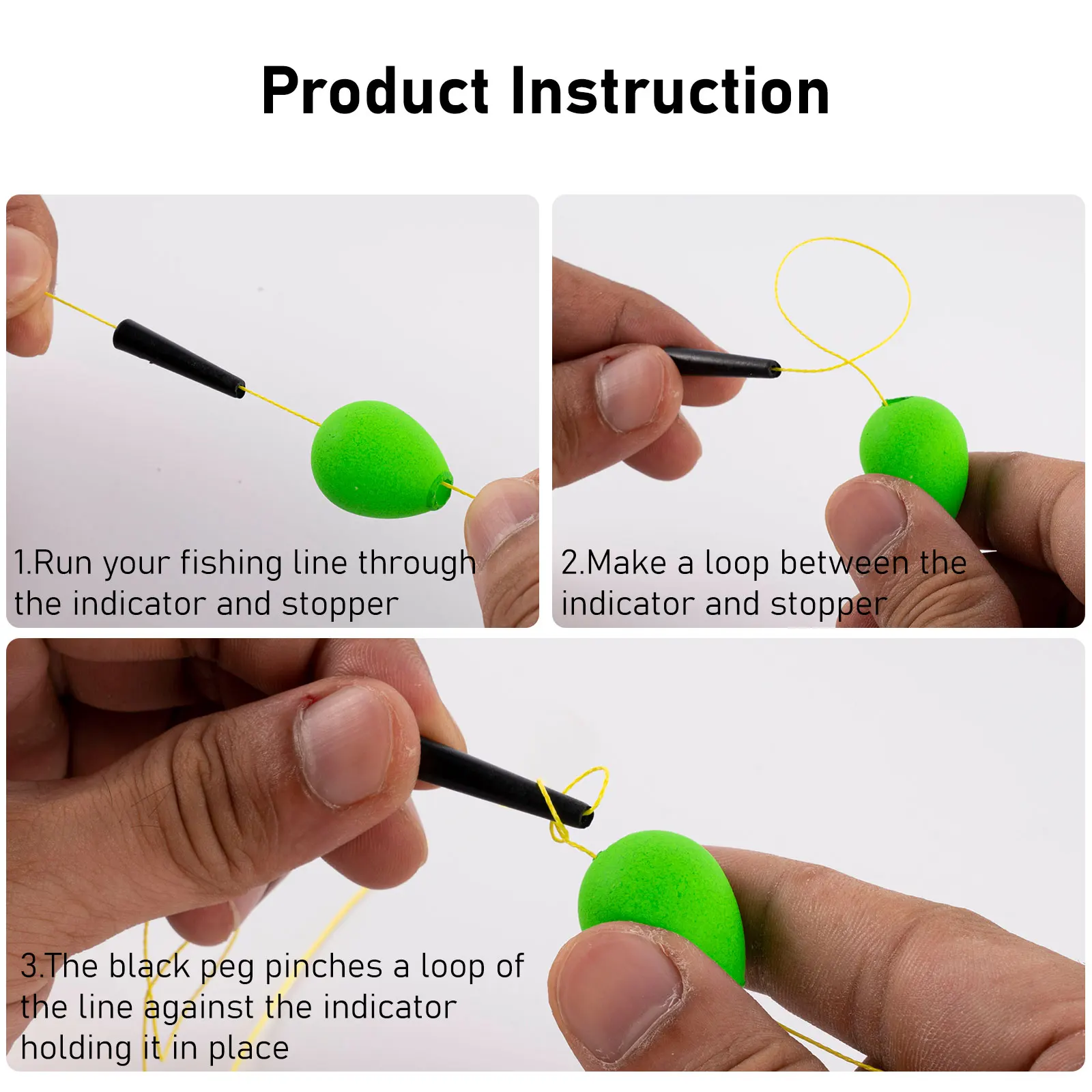 Product Instruction

1.Run your fishing line through the indicator and stopper

2.Make a loop between the indicator and stopper

3.The black peg pinches a loop of the line against the indicator holding it in place