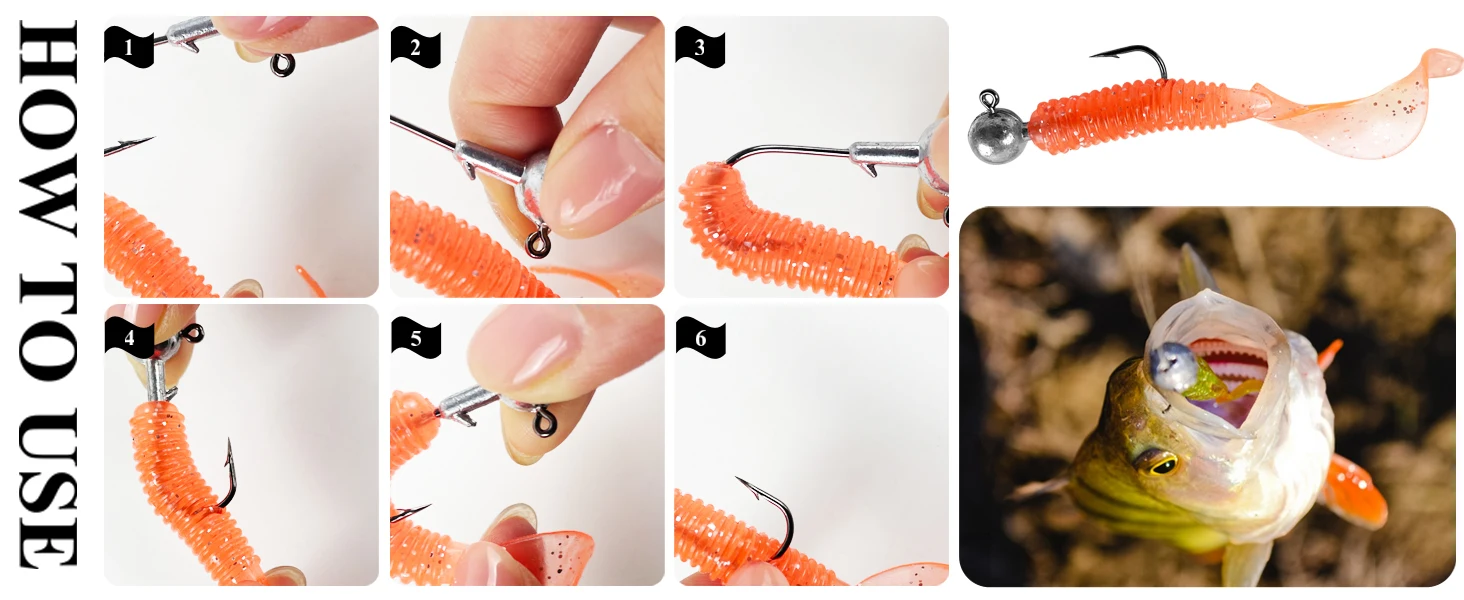 HOW TO USE

1

2

3

4

5

6