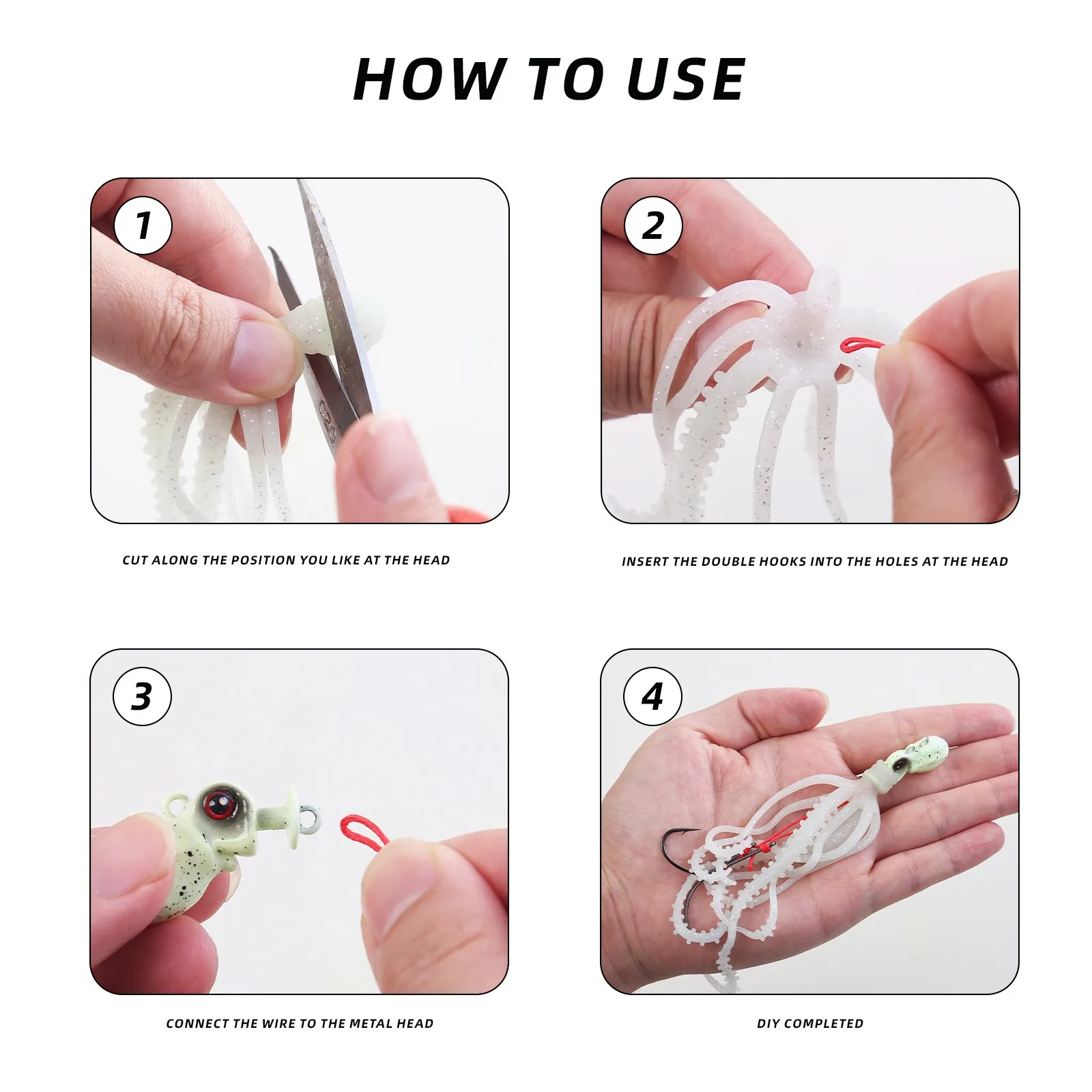 HOW TO USE

1

CUT ALONG THE POSITION YOU LIKE AT THE HEAD

2

INSERT THE DOUBLE HOOKS INTO THE HOLES AT THE HEAD

3

CONNECT THE WIRE TO THE METAL HEAD

4

DIY COMPLETED