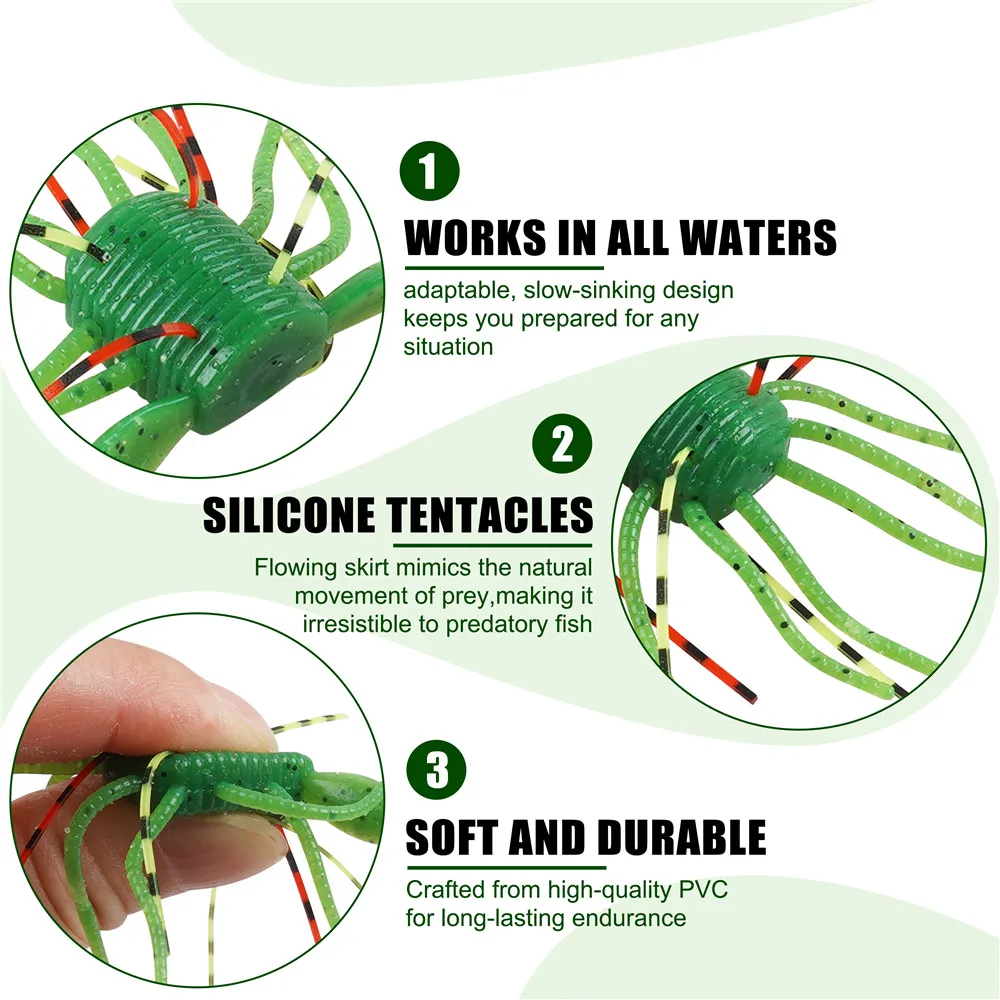 1
WORKS IN ALL WATERS
adaptable, slow-sinking design keeps you prepared for any situation

2
SILICONE TENTACLES
Flowing skirt mimics the natural movement of prey,making it irresistible to predatory fish

3
SOFT AND DURABLE
Crafted from high-quality PVC for long-lasting endurance