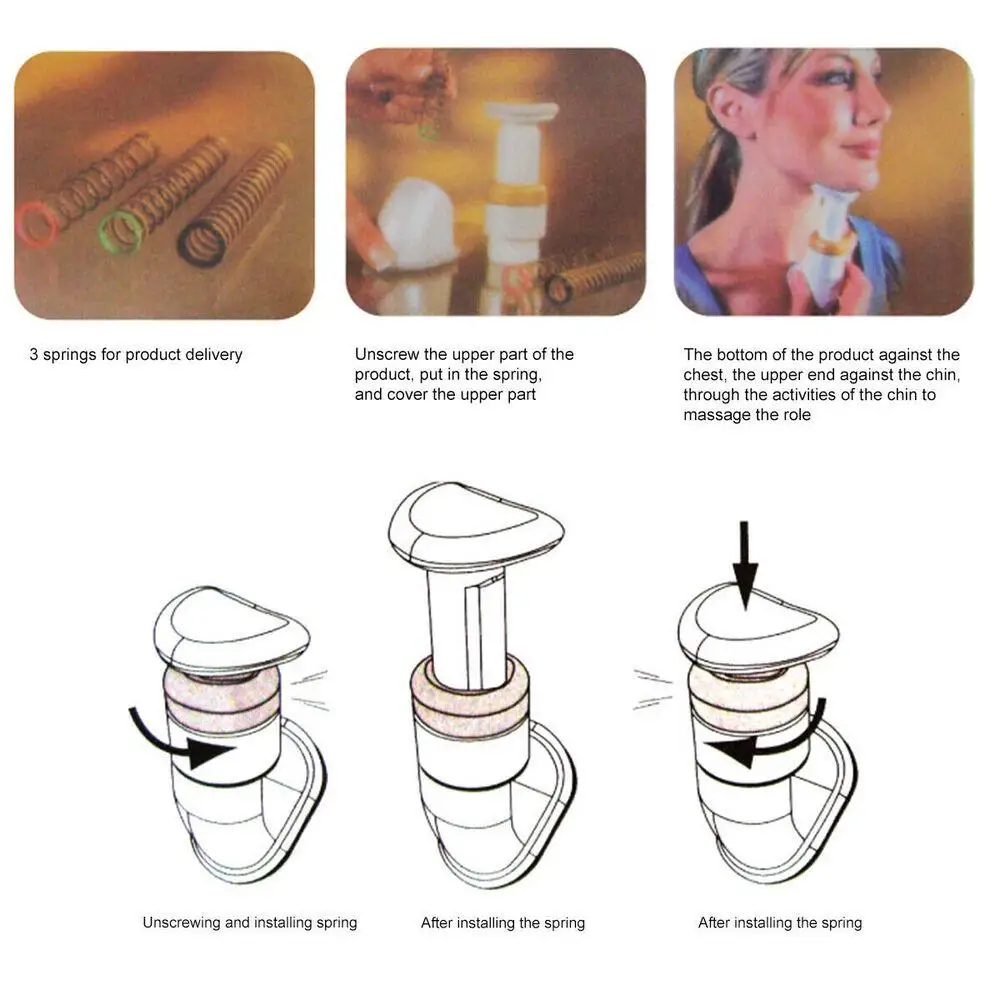 3 springs for product delivery

Unscrew the upper part of the product, put in the spring, and cover the upper part

The bottom of the product against the chest, the upper end against the chin, through the activities of the chin to massage the role

Unscrewing and installing spring

After installing the spring

After installing the spring