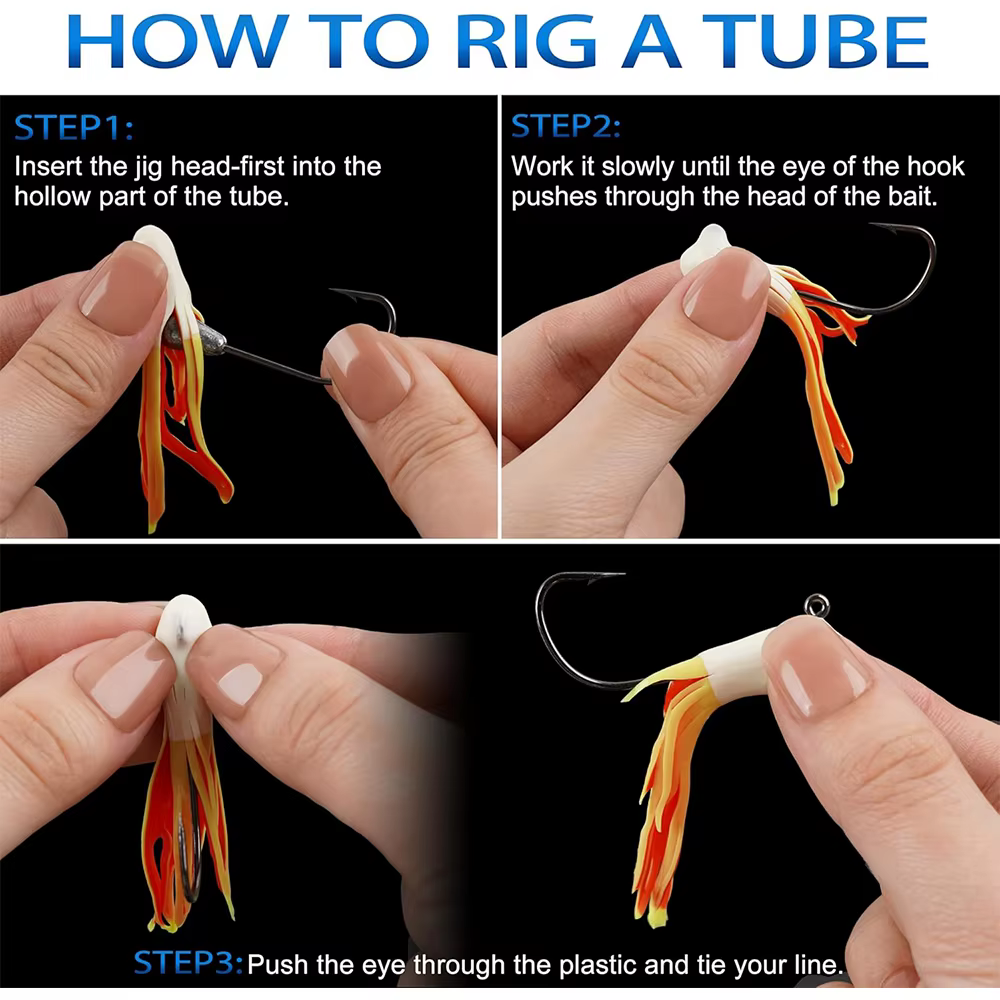 HOW TO RIG A TUBE

STEP1:
Insert the jig head-first into the hollow part of the tube.

STEP2:
Work it slowly until the eye of the hook pushes through the head of the bait.

STEP3: Push the eye through the plastic and tie your line.