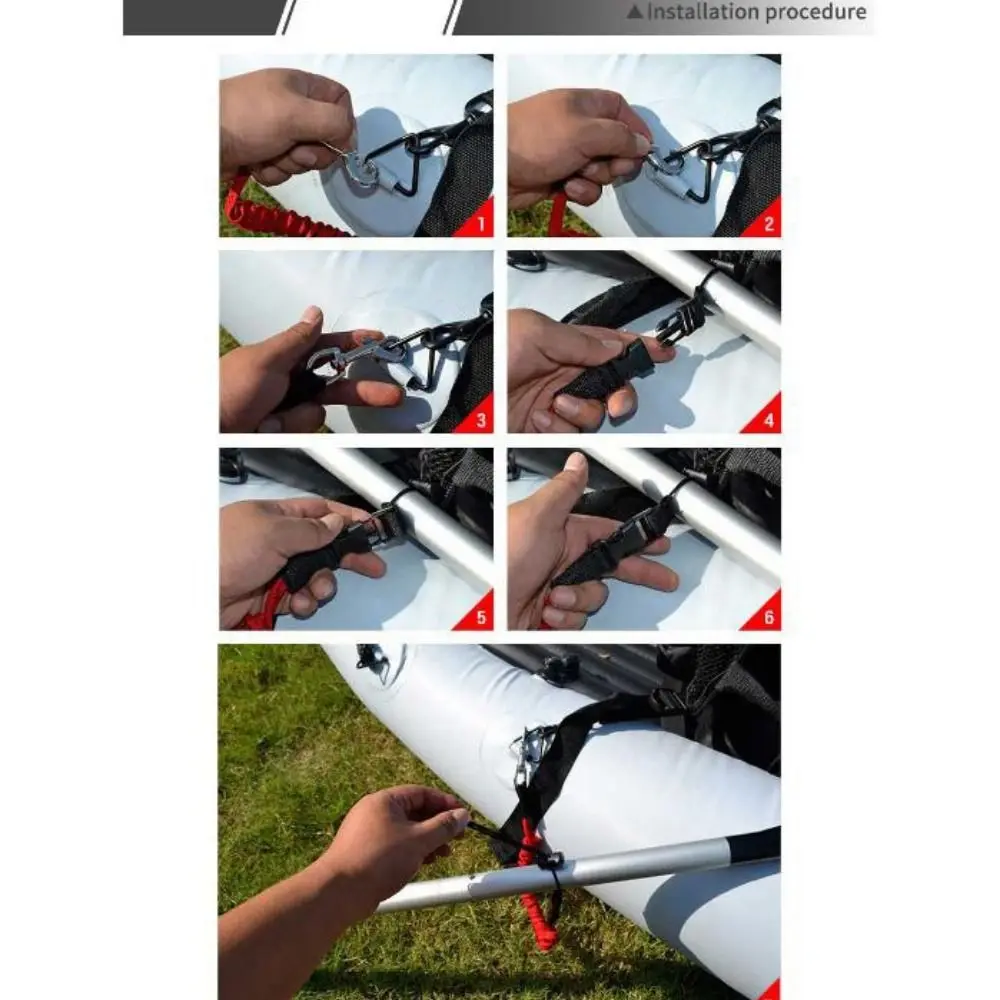 ▲Installation procedure

1

2

3

4

5

6