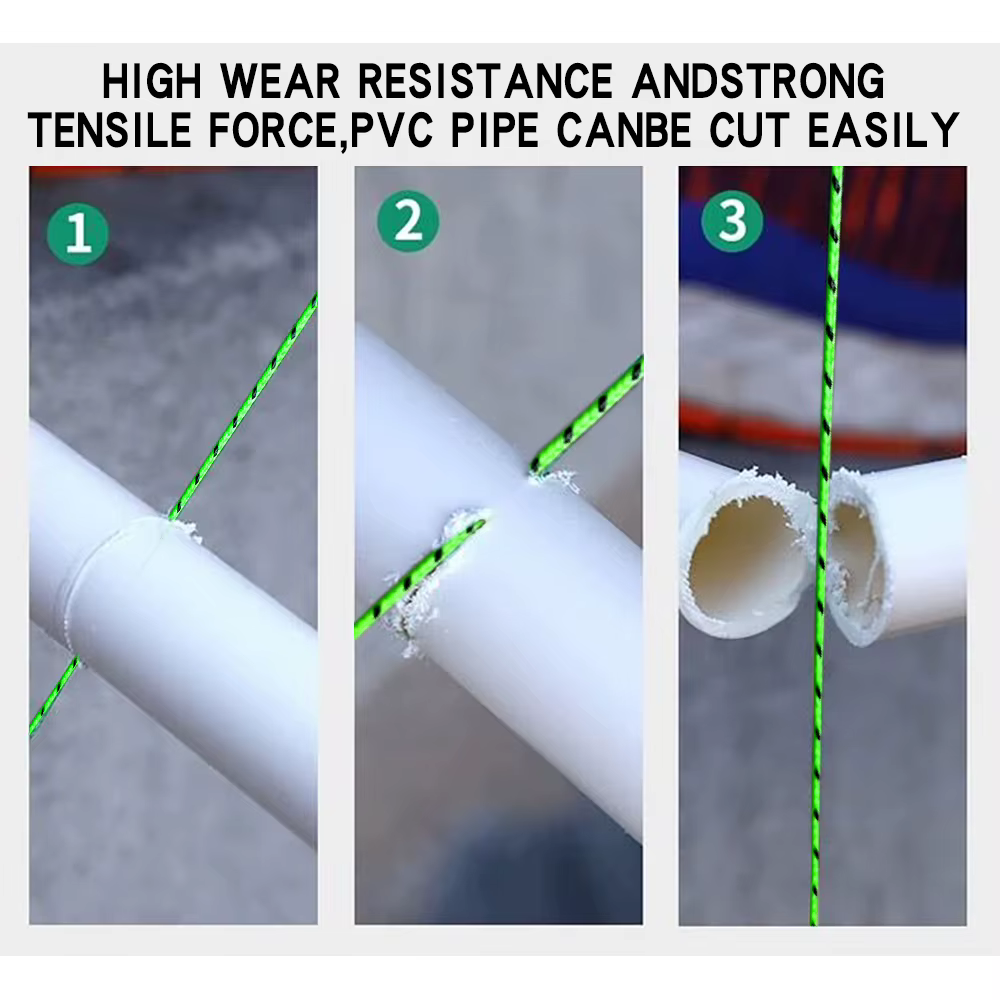 HIGH WEAR RESISTANCE ANDSTRONG TENSILE FORCE,PVC PIPE CANBE CUT EASILY

1

2

3