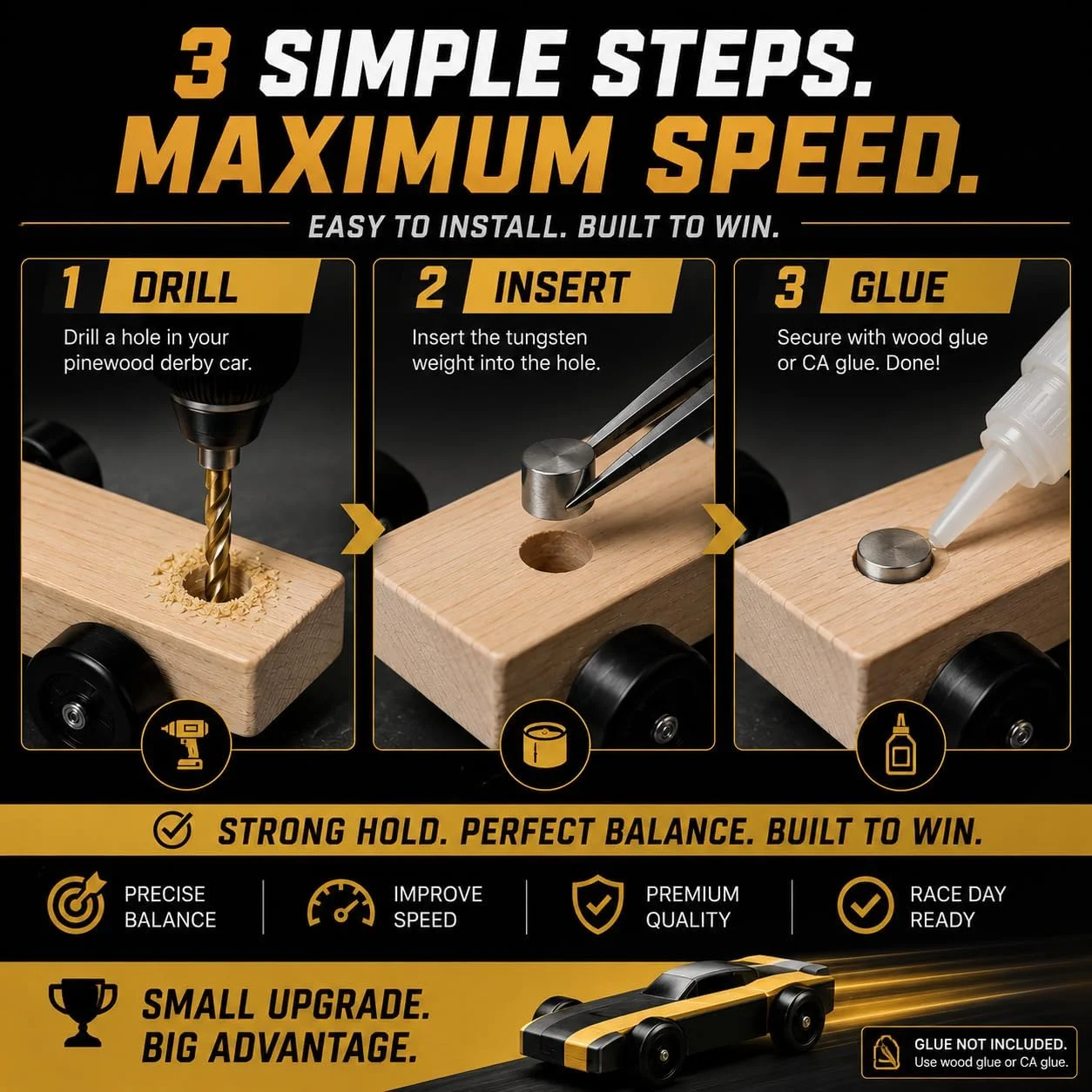 3 SIMPLE STEPS.
MAXIMUM SPEED.

EASY TO INSTALL. BUILT TO WIN.

1 DRILL
Drill a hole in your pinewood derby car.

2 INSERT
Insert the tungsten weight into the hole.

3 GLUE
Secure with wood glue or CA glue. Done!

STRONG HOLD. PERFECT BALANCE. BUILT TO WIN.

PRECISE BALANCE

IMPROVE SPEED

PREMIUM QUALITY

RACE DAY READY

SMALL UPGRADE.
BIG ADVANTAGE.

GLUE NOT INCLUDED.
Use wood glue or CA glue.