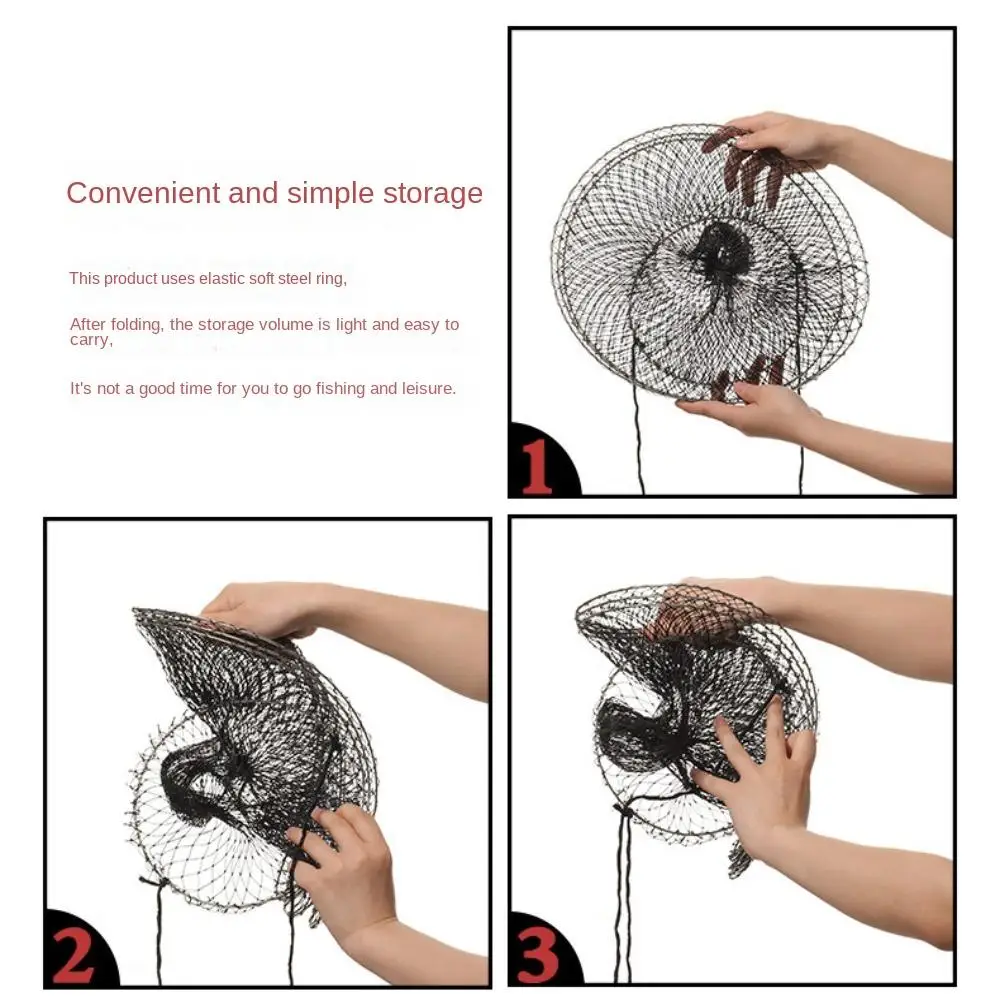 Convenient and simple storage

This product uses elastic soft steel ring,

After folding, the storage volume is light and easy to carry,

It's not a good time for you to go fishing and leisure.

1

2

3